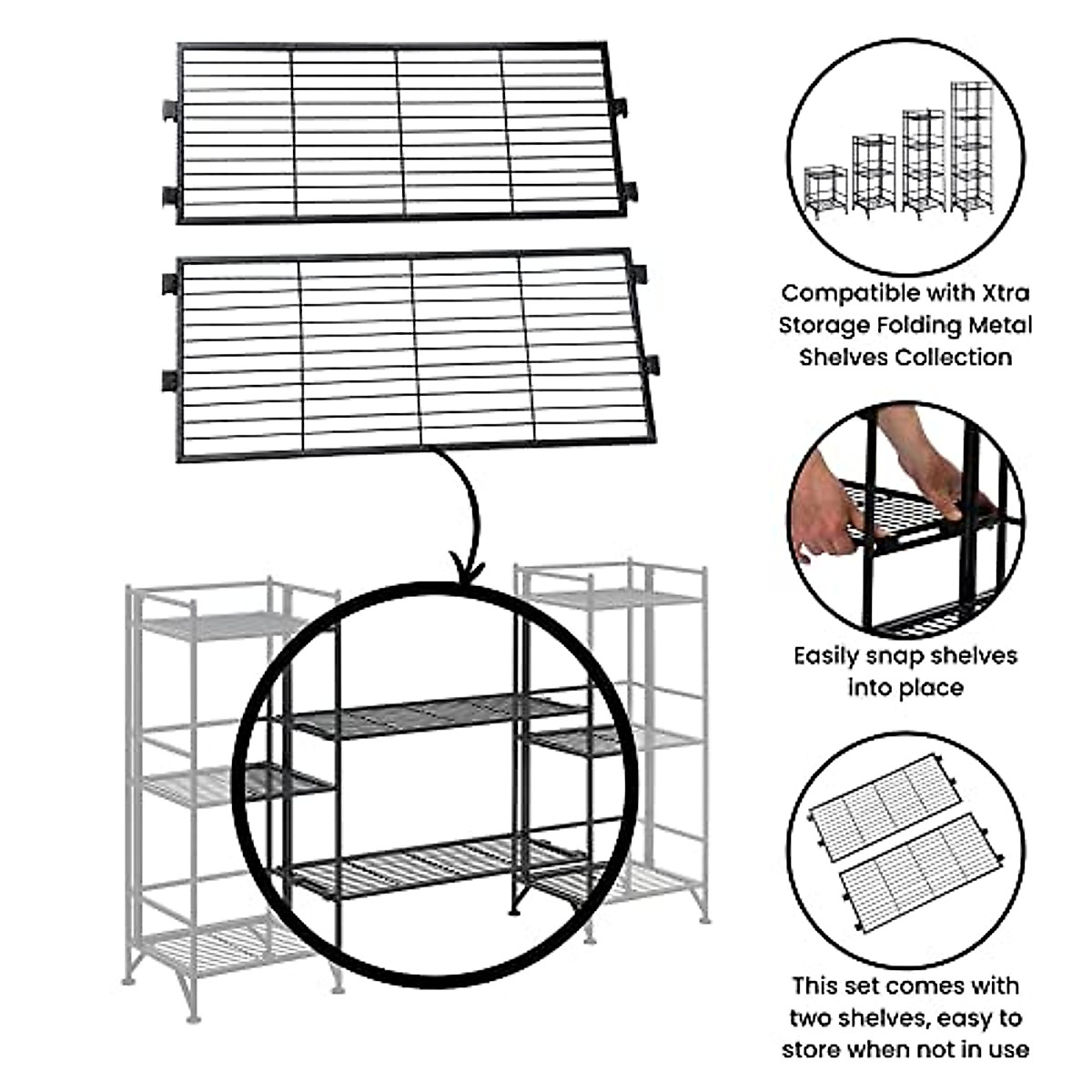 Compatible with Xtra Storage Folding Metal Shelves Collection

Easily snap shelves into place

This set comes with two shelves, easy to store when not in use