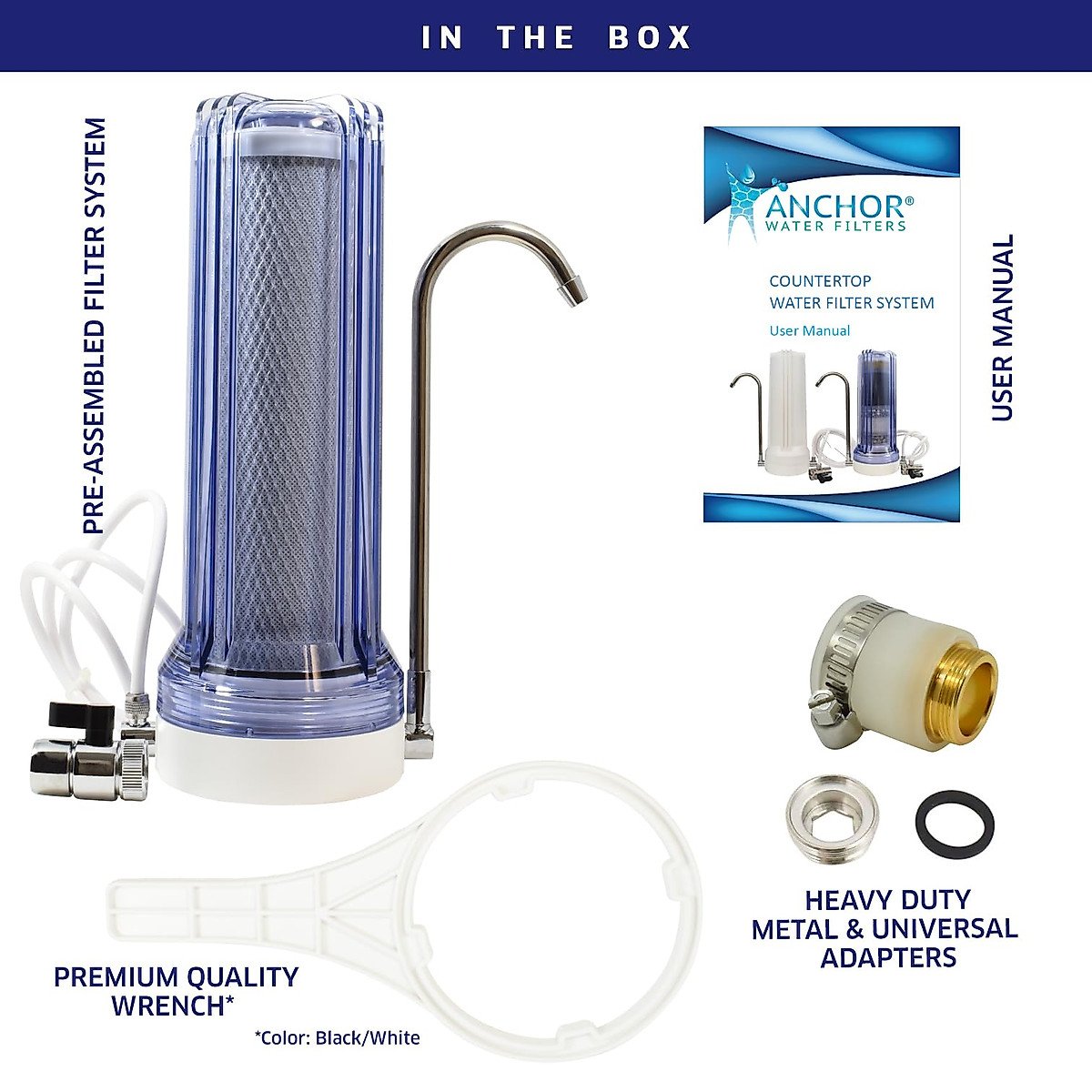 IN THE BOX

PRE-ASSEMBLED FILTER SYSTEM

ANCHOR®
WATER FILTERS

COUNTERTOP
WATER FILTER SYSTEM
User Manual

USER MANUAL

HEAVY DUTY
METAL & UNIVERSAL
ADAPTERS

PREMIUM QUALITY
WRENCH*

*Color: Black/White