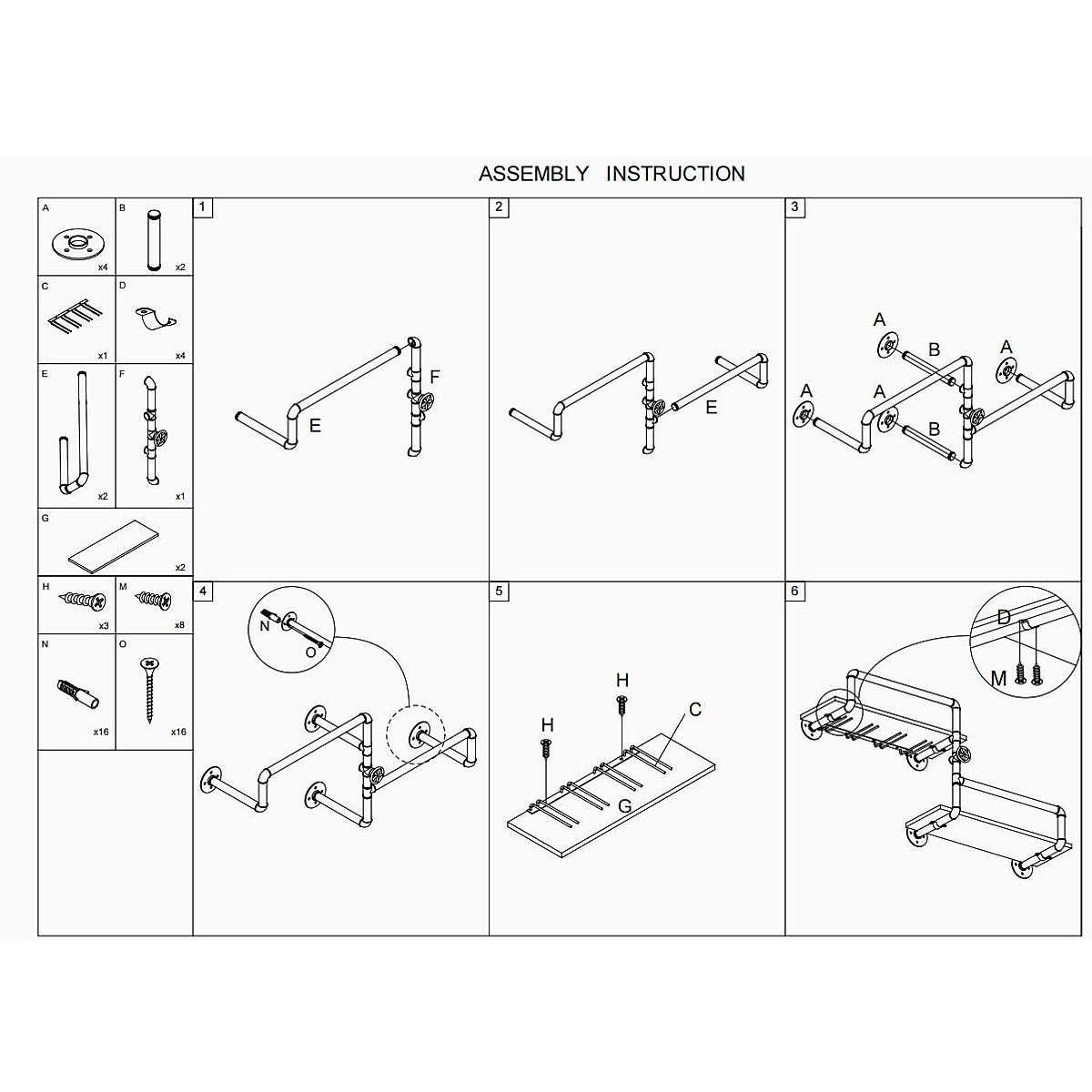 ASSEMBLY INSTRUCTION

A
x4

B
x2

C
x1

D
x4

E
x2

F
x1

G
x2

H
x3

M
x8

N
x16

O
x16

1

E

F

2

E

3

A

B

A

A

A

B

4

N

O

5

H

H

C

G

6

D

M