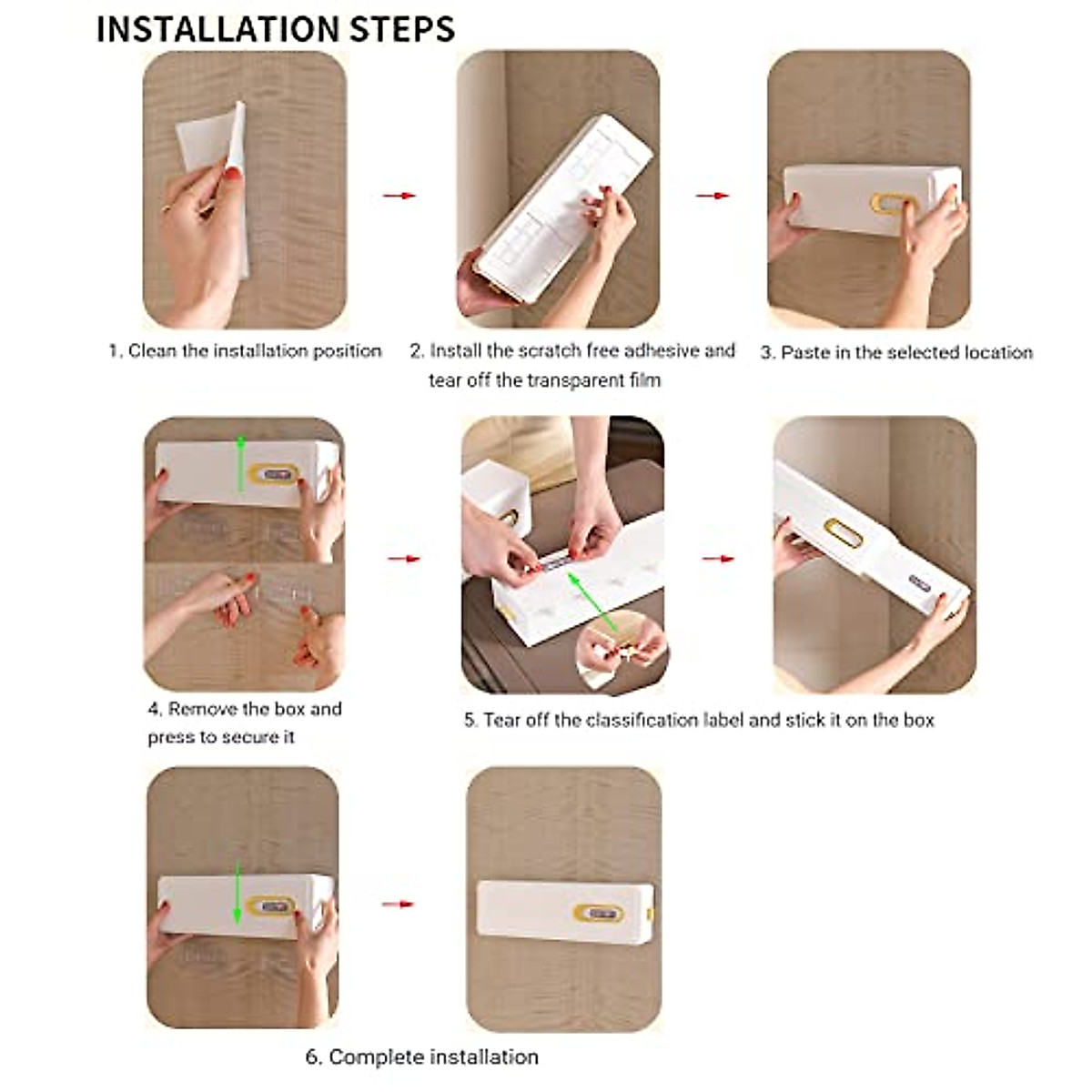 INSTALLATION STEPS

1. Clean the installation position

2. Install the scratch free adhesive and tear off the transparent film

3. Paste in the selected location

4. Remove the box and press to secure it

5. Tear off the classification label and stick it on the box

6. Complete installation