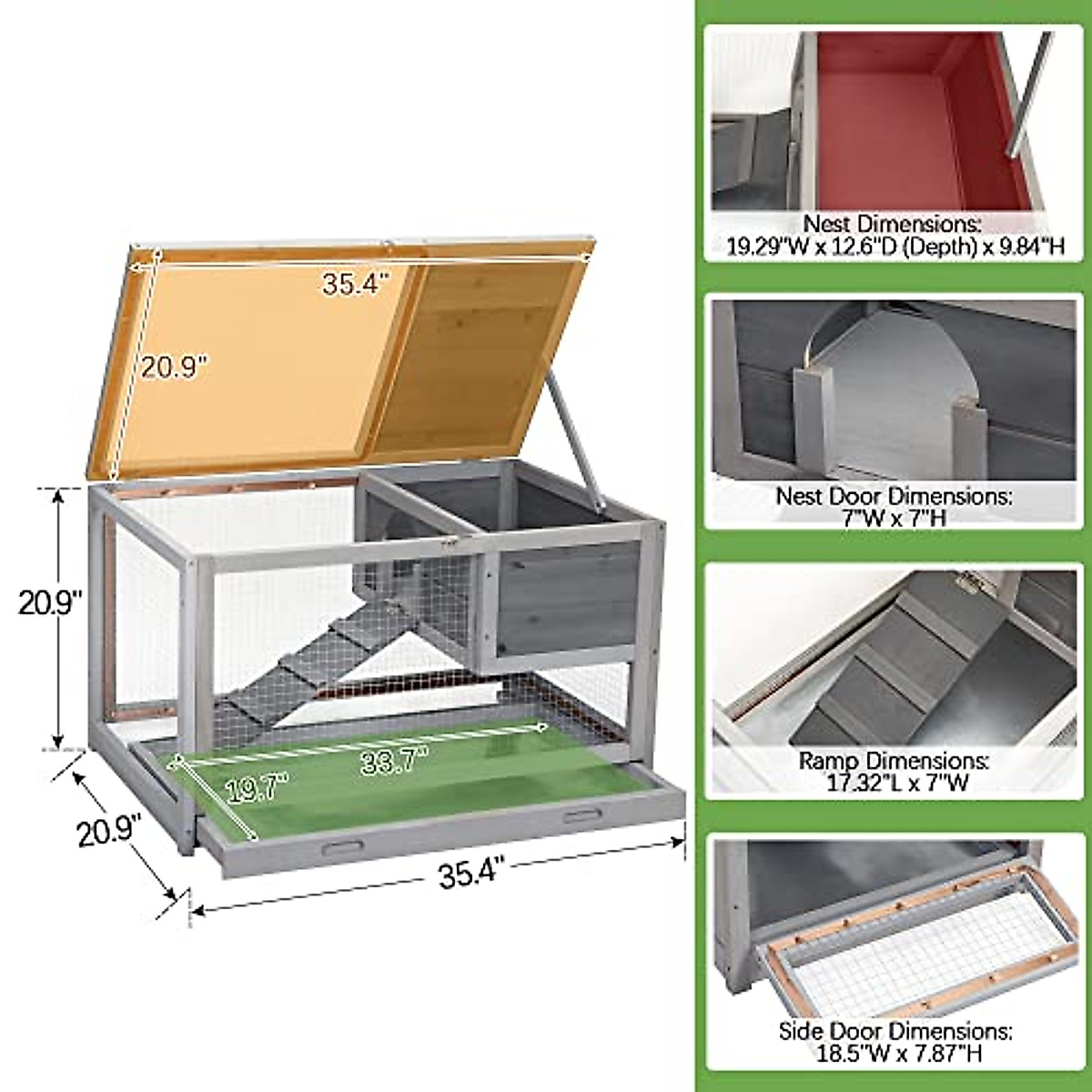 35.4"

20.9"

20.9"

33.7"

19.7"

20.9"

35.4"

Nest Dimensions:
19.29"W x 12.6"D (Depth) x 9.84"H

Nest Door Dimensions:
7"W x 7"H

Ramp Dimensions:
17.32"L x 7"W

Side Door Dimensions:
18.5"W x 7.87"H