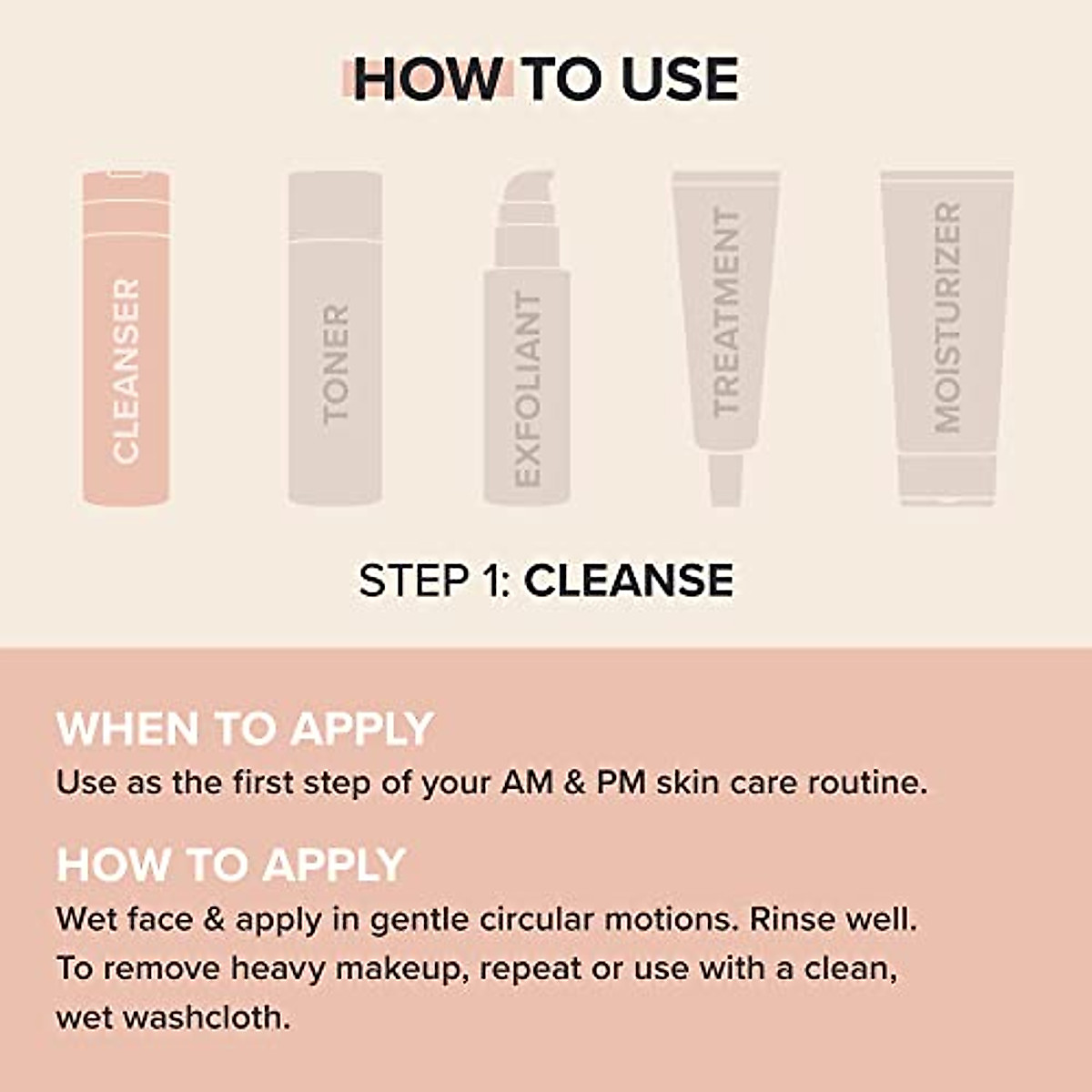 HOW TO USE

CLEANSER

TONER

EXFOLIANT

TREATMENT

MOISTURIZER

STEP 1: CLEANSE

WHEN TO APPLY
Use as the first step of your AM & PM skin care routine.

HOW TO APPLY
Wet face & apply in gentle circular motions. Rinse well. To remove heavy makeup, repeat or use with a clean, wet washcloth.