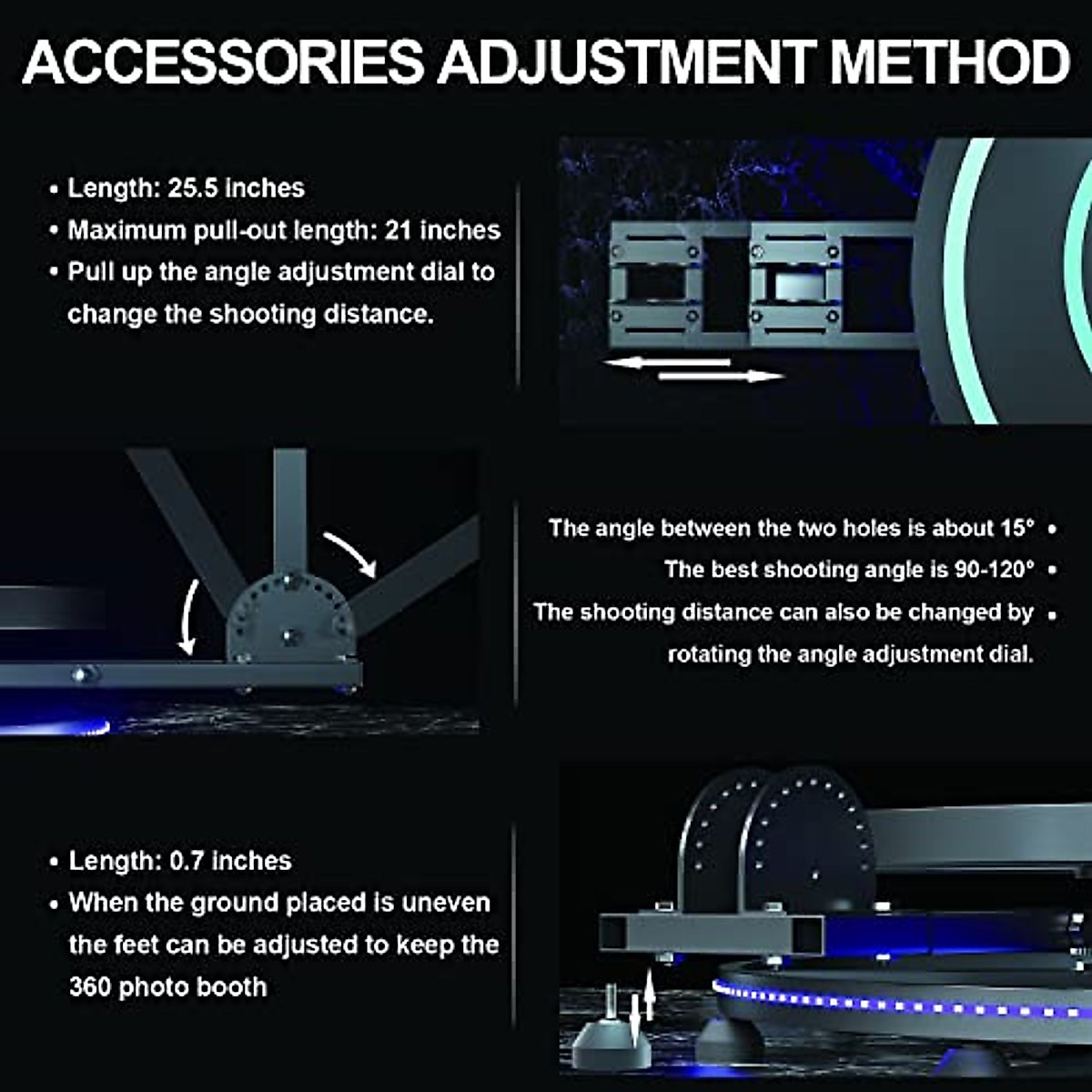 ACCESSORIES ADJUSTMENT METHOD

• Length: 25.5 inches
• Maximum pull-out length: 21 inches
• Pull up the angle adjustment dial to change the shooting distance.

The angle between the two holes is about 15° •
The best shooting angle is 90-120° •
The shooting distance can also be changed by rotating the angle adjustment dial. •

• Length: 0.7 inches
• When the ground placed is uneven the feet can be adjusted to keep the 360 photo booth