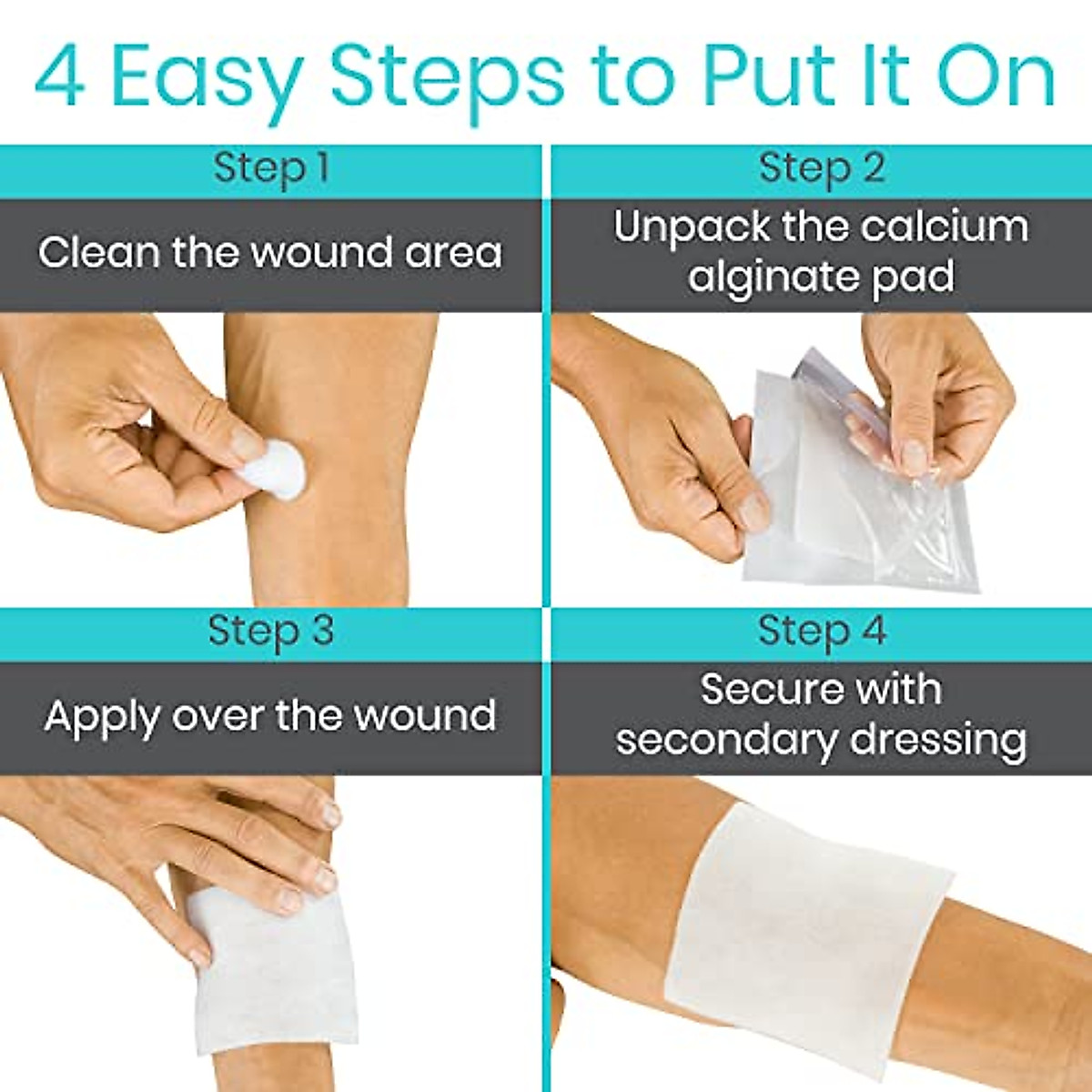 4 Easy Steps to Put It On

Step 1

Clean the wound area

Step 2

Unpack the calcium alginate pad

Step 3

Apply over the wound

Step 4

Secure with secondary dressing