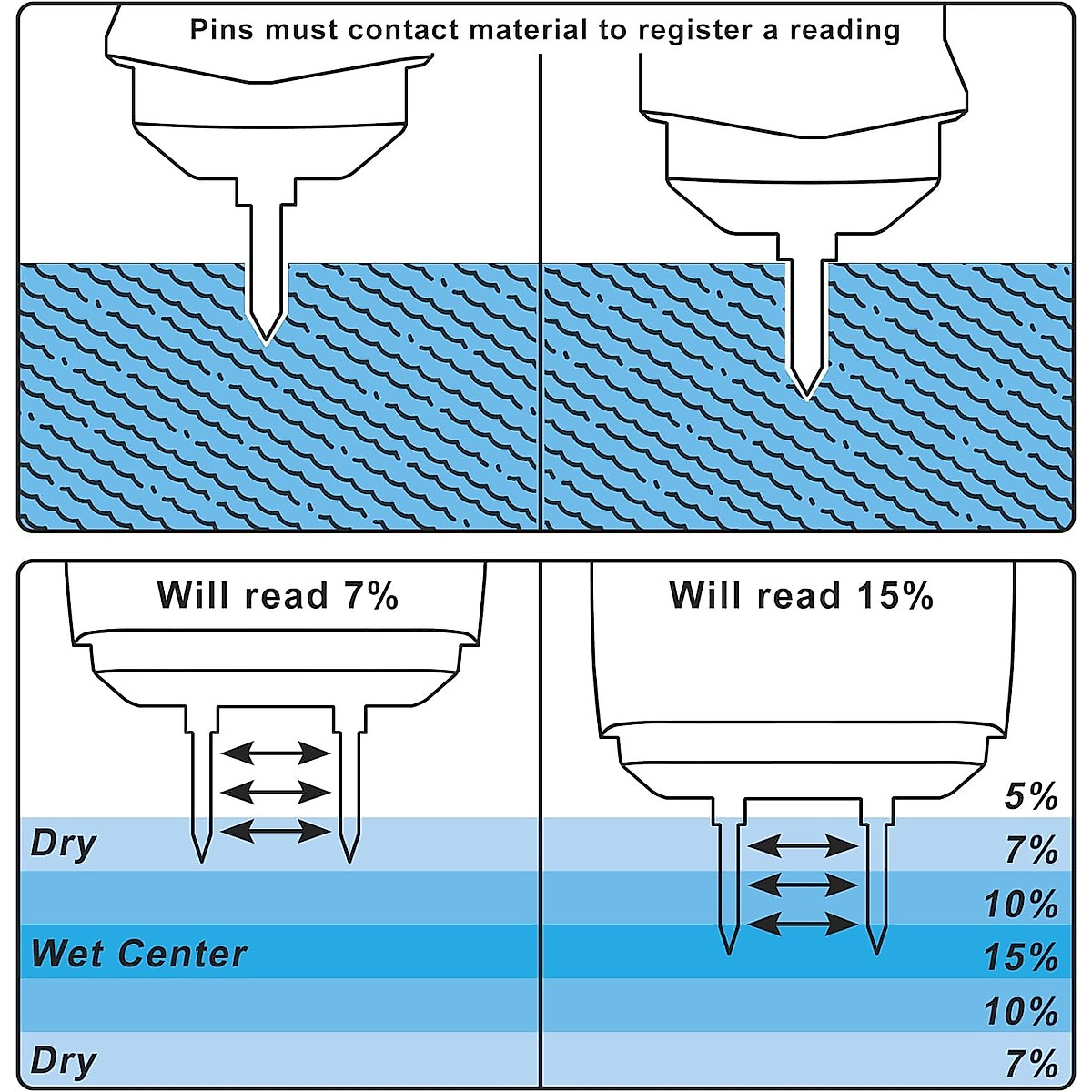 Pins must contact material to register a reading

Will read 7%

Dry

Wet Center

Dry

Will read 15%

5%

7%

10%

15%

10%

7%