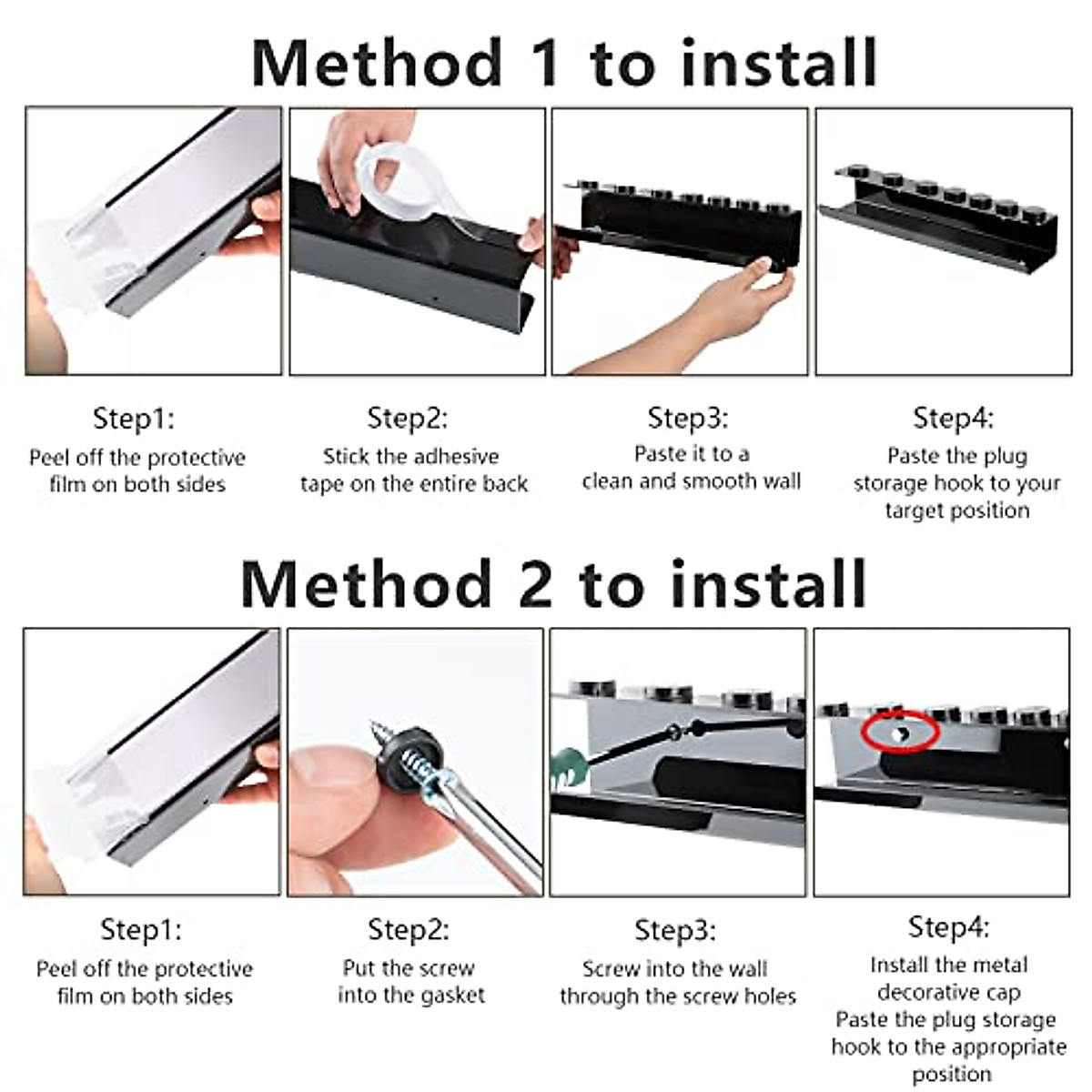 Method 1 to install

Step1:
Peel off the protective film on both sides

Step2:
Stick the adhesive tape on the entire back

Step3:
Paste it to a clean and smooth wall

Step4:
Paste the plug storage hook to your target position

Method 2 to install

Step1:
Peel off the protective film on both sides

Step2:
Put the screw into the gasket

Step3:
Screw into the wall through the screw holes

Step4:
Install the metal decorative cap
Paste the plug storage hook to the appropriate position