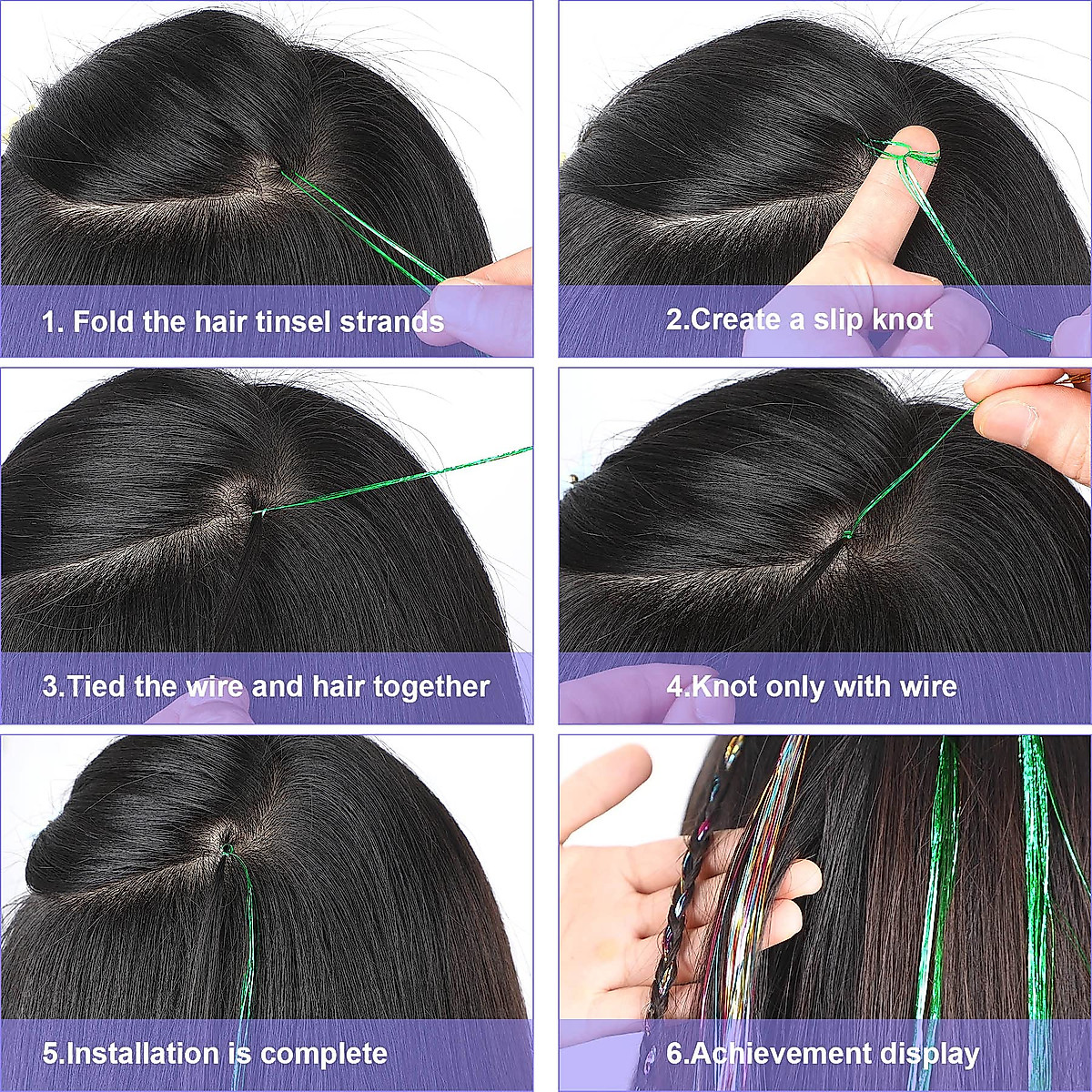 1. Fold the hair tinsel strands

2.Create a slip knot

3.Tied the wire and hair together

4.Knot only with wire

5.Installation is complete

6.Achievement display