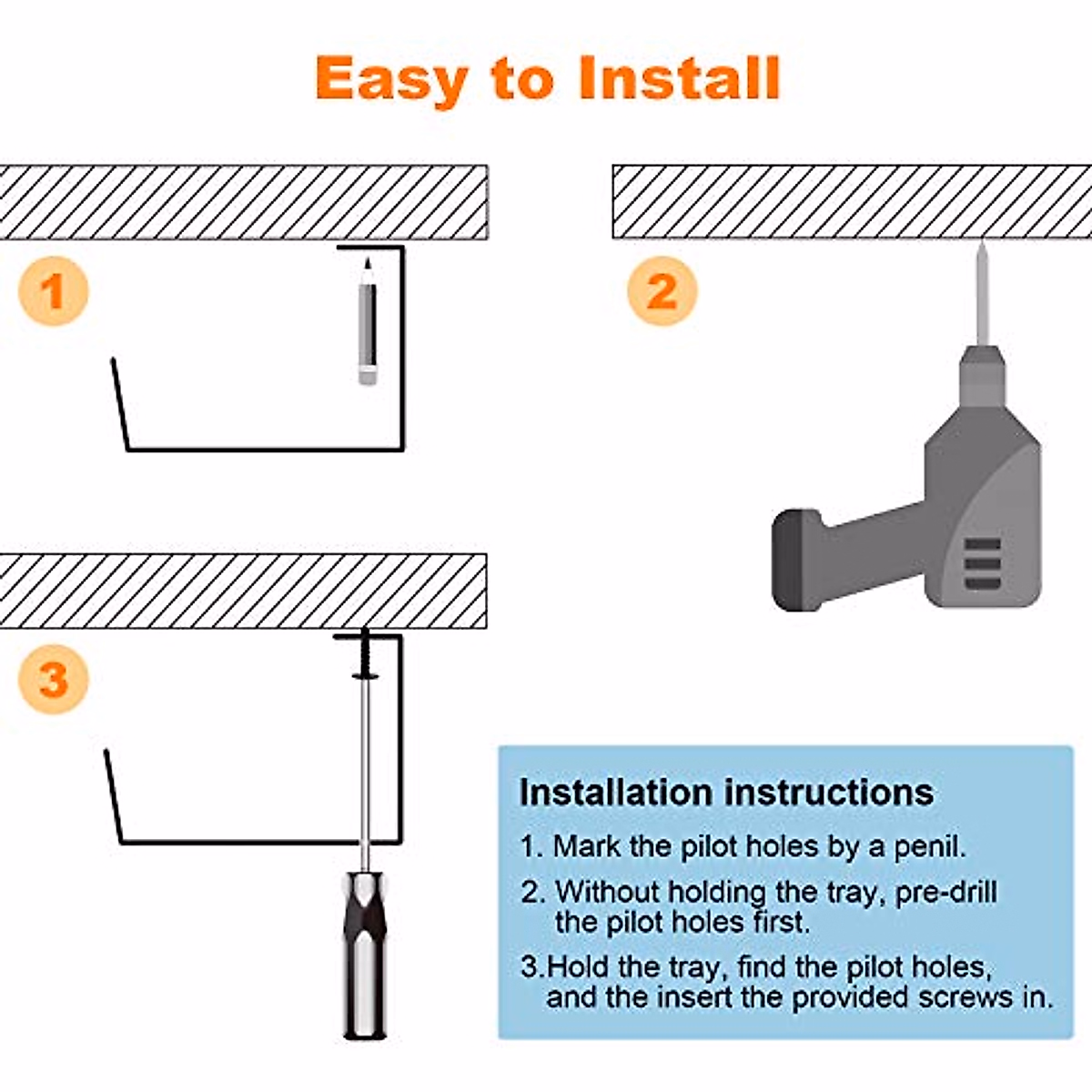 Easy to Install

1

2

3

Installation instructions

1. Mark the pilot holes by a penil.

2. Without holding the tray, pre-drill the pilot holes first.

3.Hold the tray, find the pilot holes, and the insert the provided screws in.