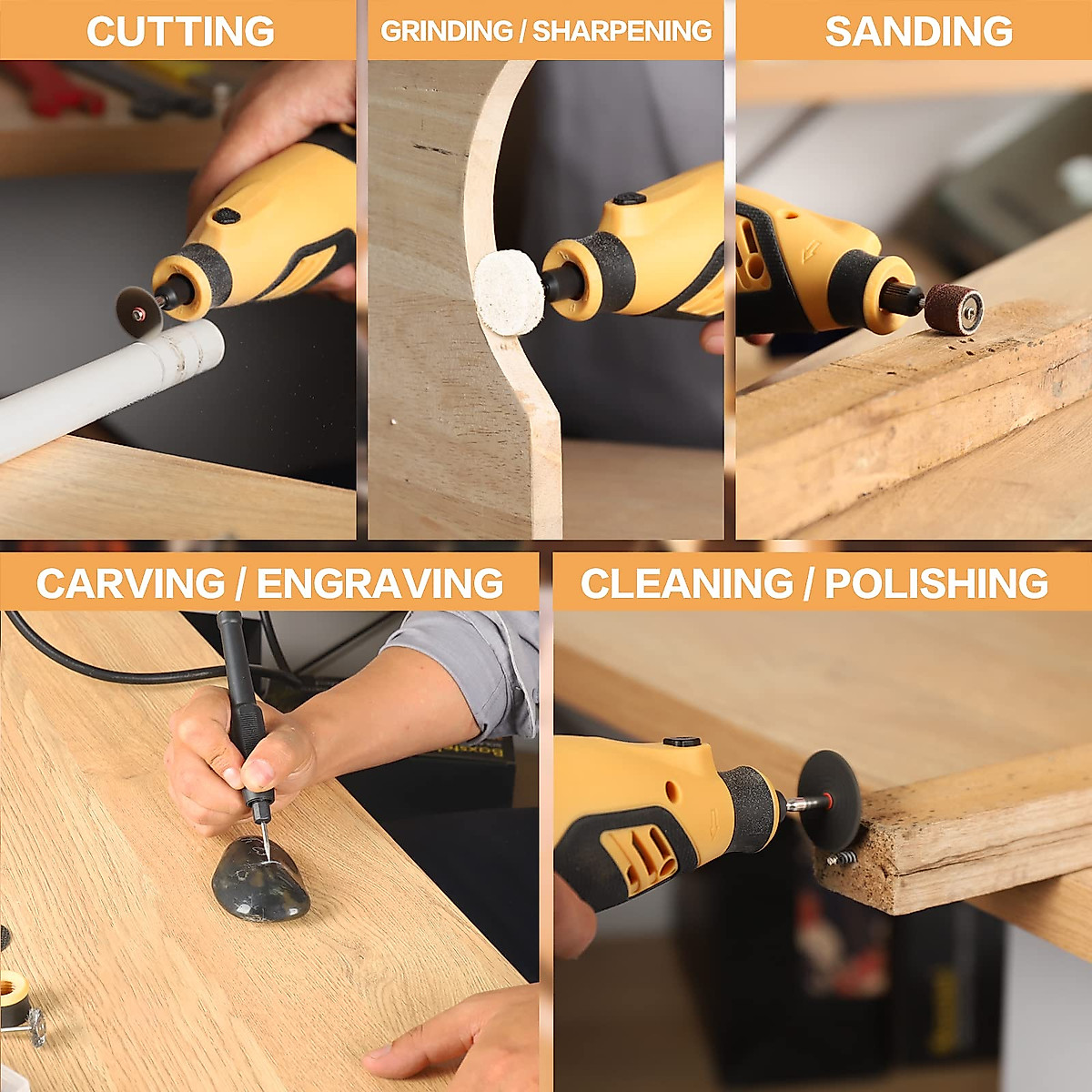 CUTTING

GRINDING / SHARPENING

SANDING

CARVING / ENGRAVING

CLEANING / POLISHING