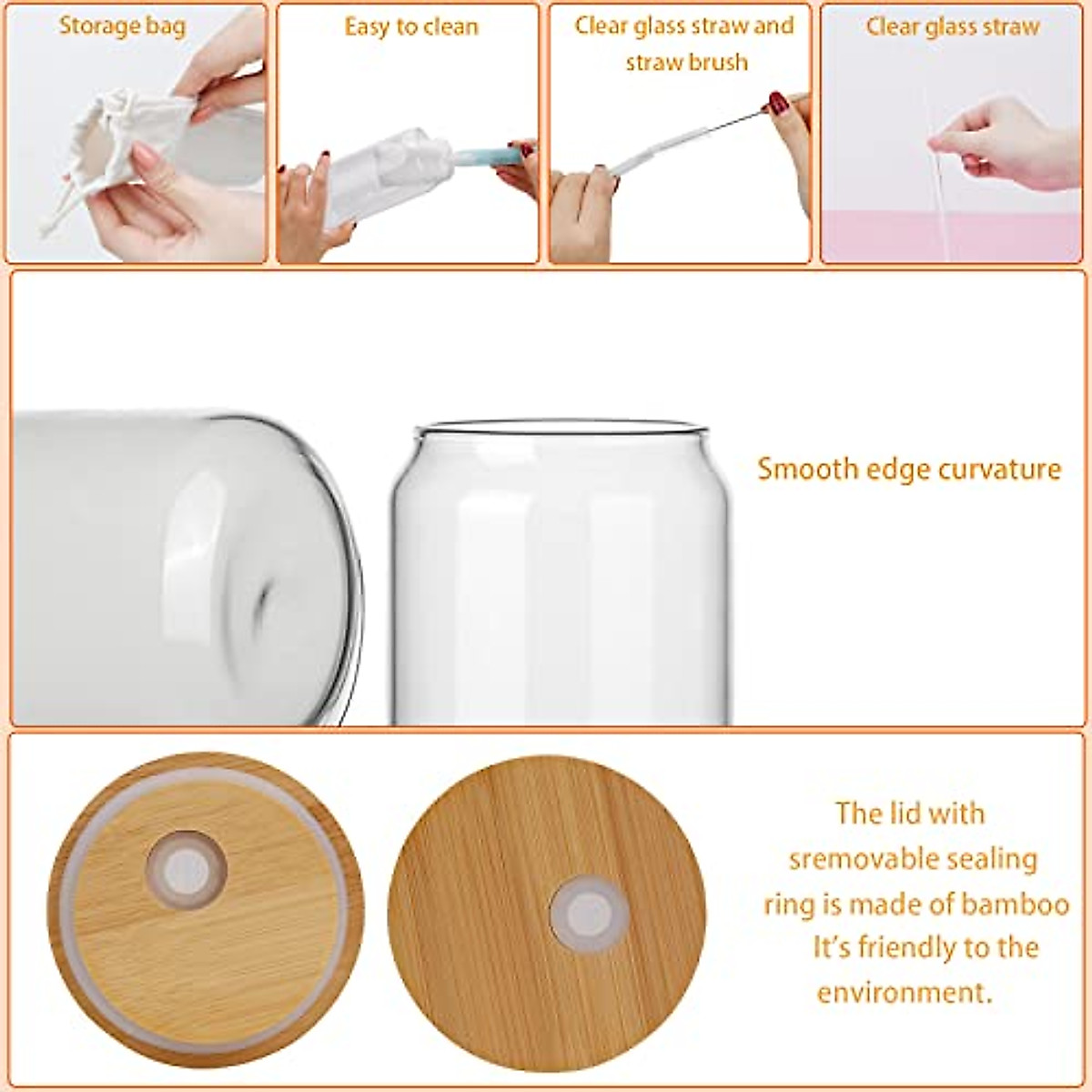 Storage bag

Easy to clean

Clear glass straw and straw brush

Clear glass straw

Smooth edge curvature

The lid with sremovable sealing ring is made of bamboo It's friendly to the environment.