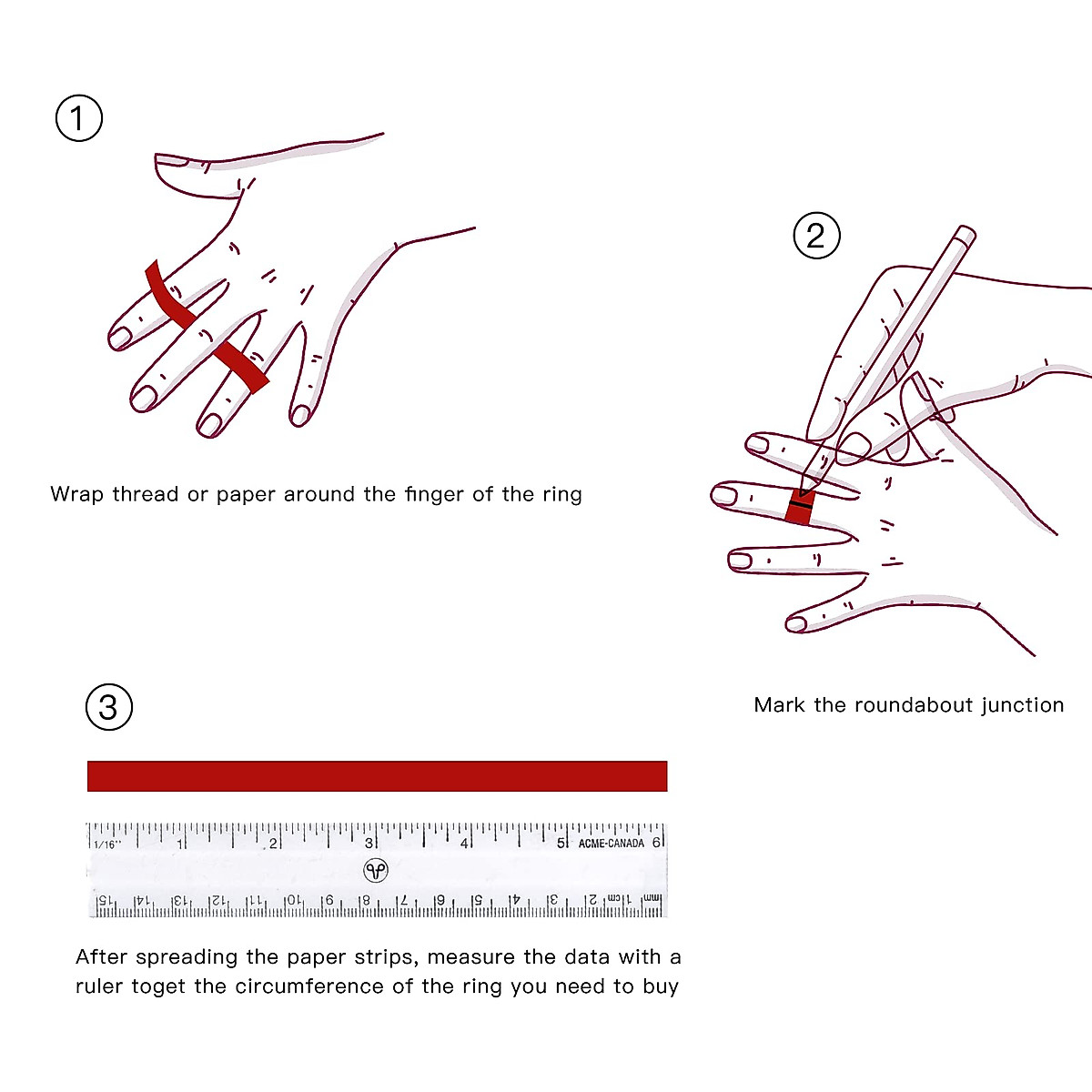 ①

Wrap thread or paper around the finger of the ring

②

Mark the roundabout junction

③

1/16" 1 2 3 4 5 ACME-CANADA 6

15 14 13 12 11 10 9 8 7 6 5 4 3 2 1cm mm

After spreading the paper strips, measure the data with a ruler toget the circumference of the ring you need to buy