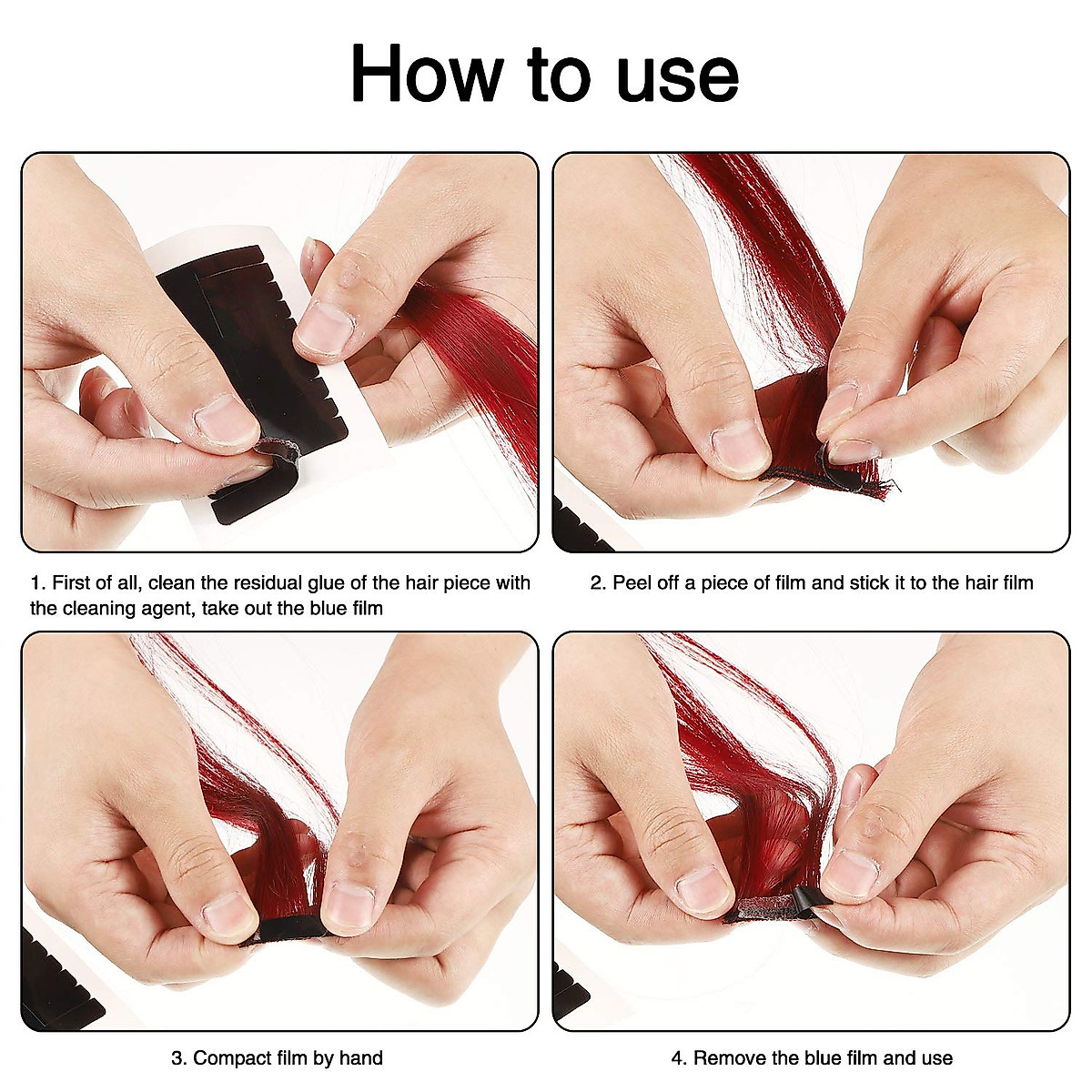 How to use

1. First of all, clean the residual glue of the hair piece with the cleaning agent, take out the blue film

2. Peel off a piece of film and stick it to the hair film

3. Compact film by hand

4. Remove the blue film and use