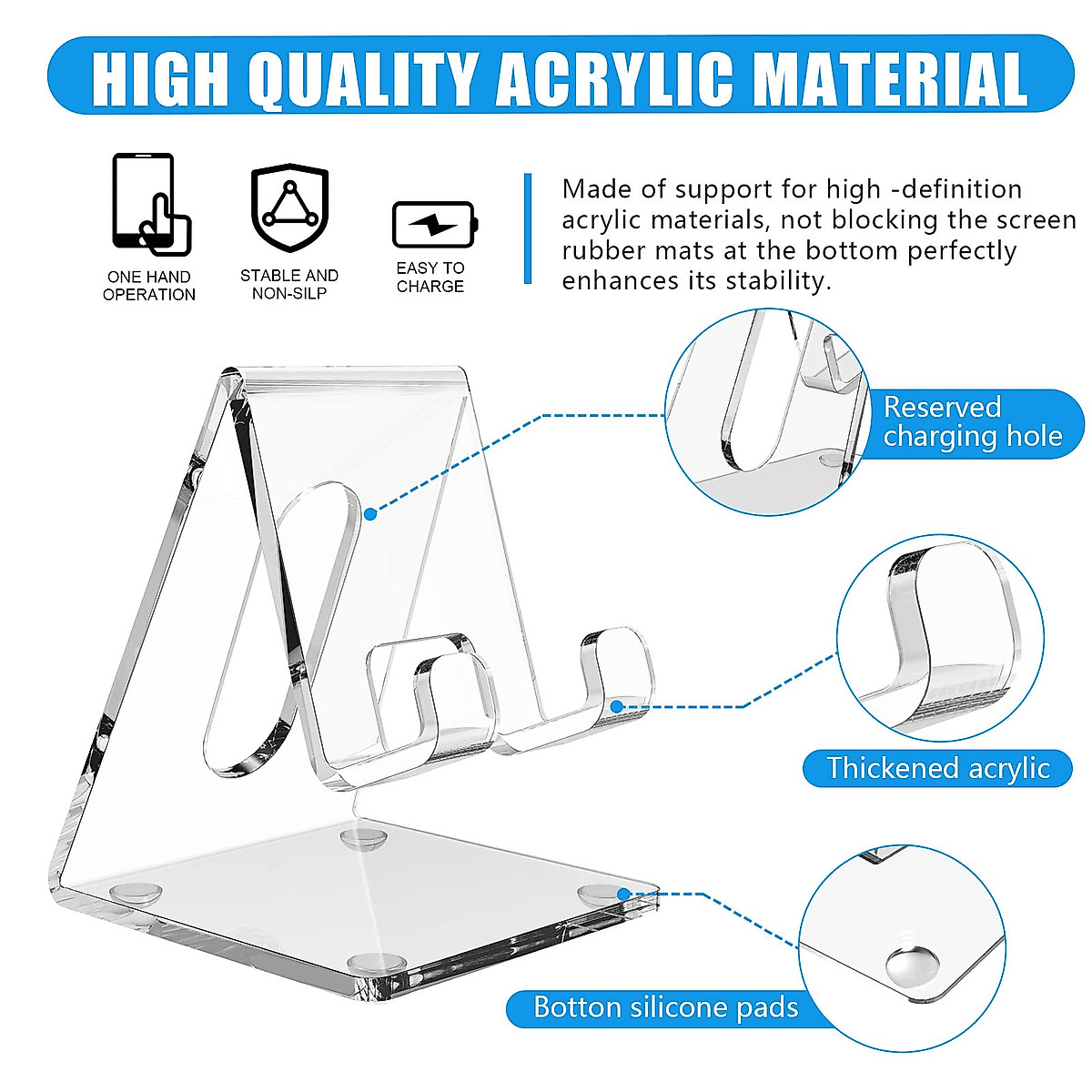 HIGH QUALITY ACRYLIC MATERIAL

ONE HAND OPERATION

STABLE AND NON-SILP

EASY TO CHARGE

Made of support for high -definition acrylic materials, not blocking the screen rubber mats at the bottom perfectly enhances its stability.

Reserved charging hole

Thickened acrylic

Botton silicone pads