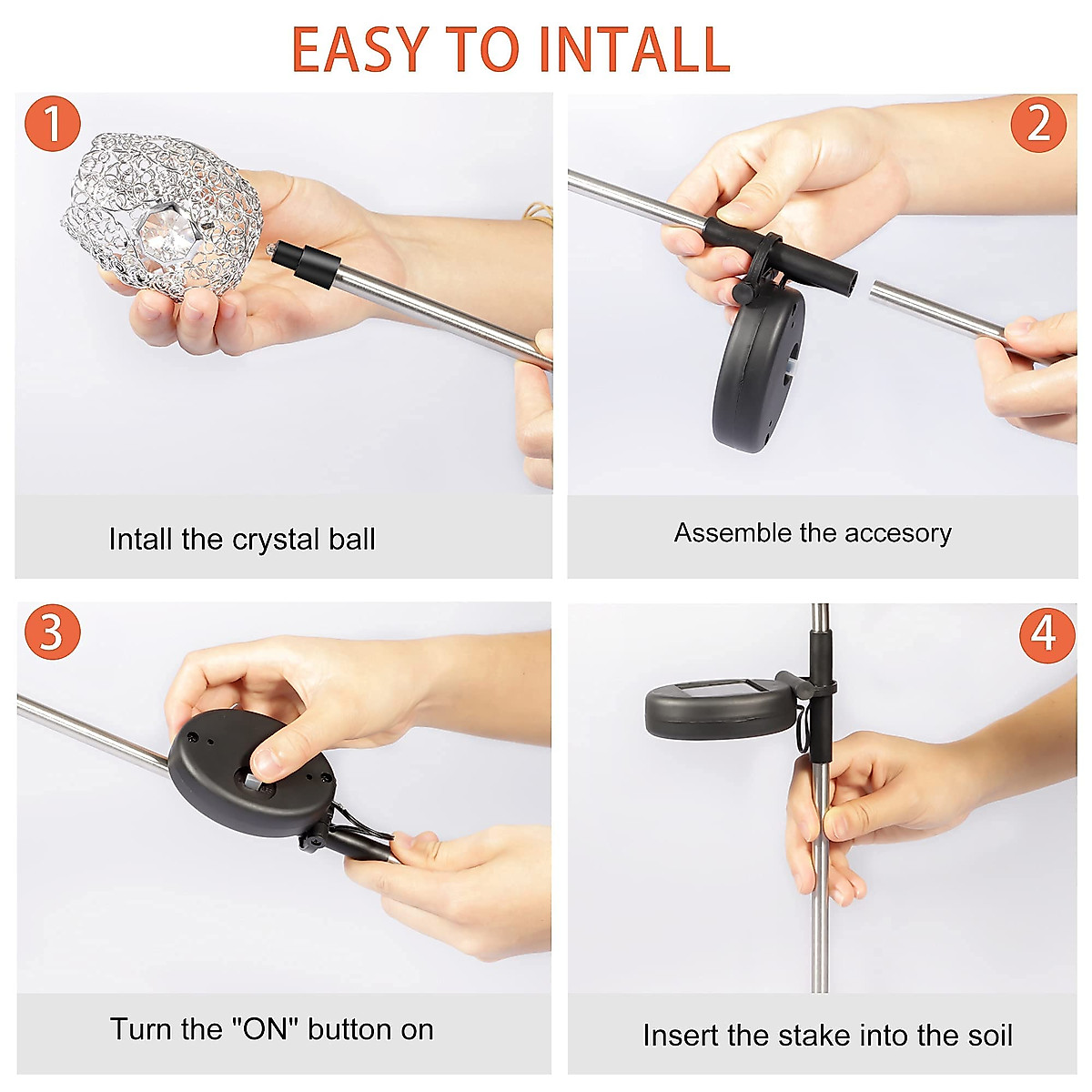 EASY TO INTALL

1

Intall the crystal ball

2

Assemble the accesory

3

Turn the "ON" button on

4

Insert the stake into the soil