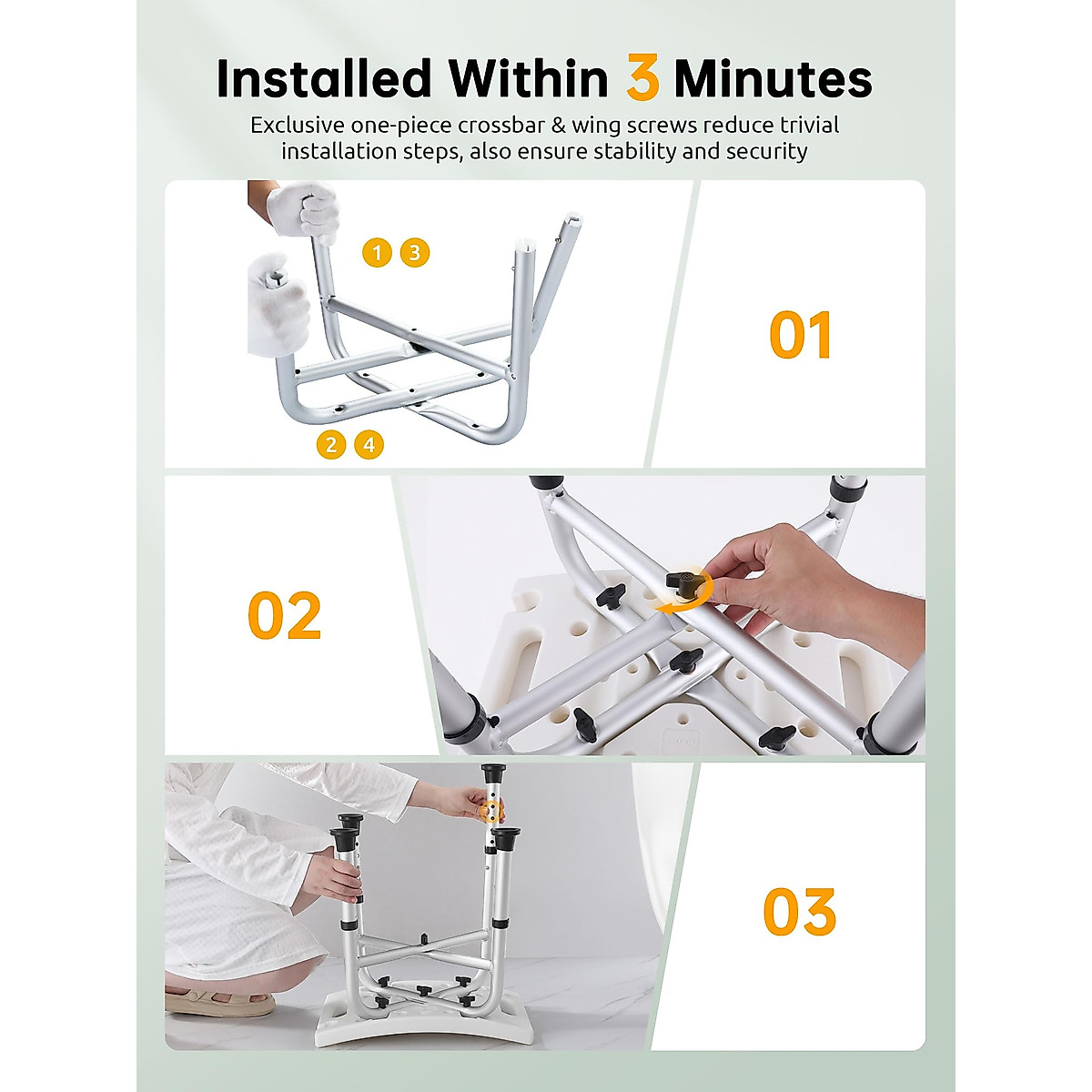 Installed Within 3 Minutes

Exclusive one-piece crossbar & wing screws reduce trivial installation steps, also ensure stability and security

1 3

2 4

01

02

03