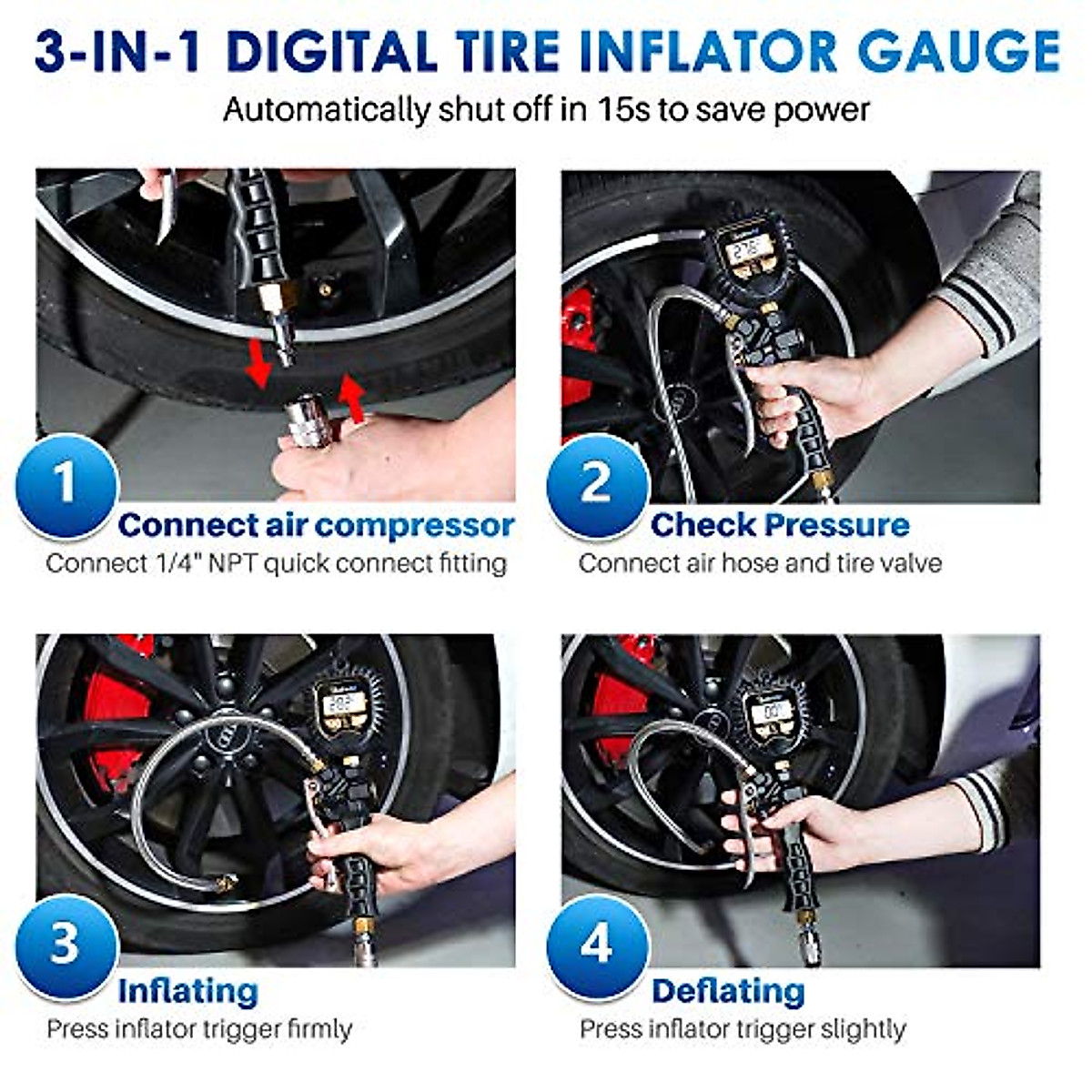 3-IN-1 DIGITAL TIRE INFLATOR GAUGE
Automatically shut off in 15s to save power

1
Connect air compressor
Connect 1/4" NPT quick connect fitting

2
Check Pressure
Connect air hose and tire valve

3
Inflating
Press inflator trigger firmly

4
Deflating
Press inflator trigger slightly