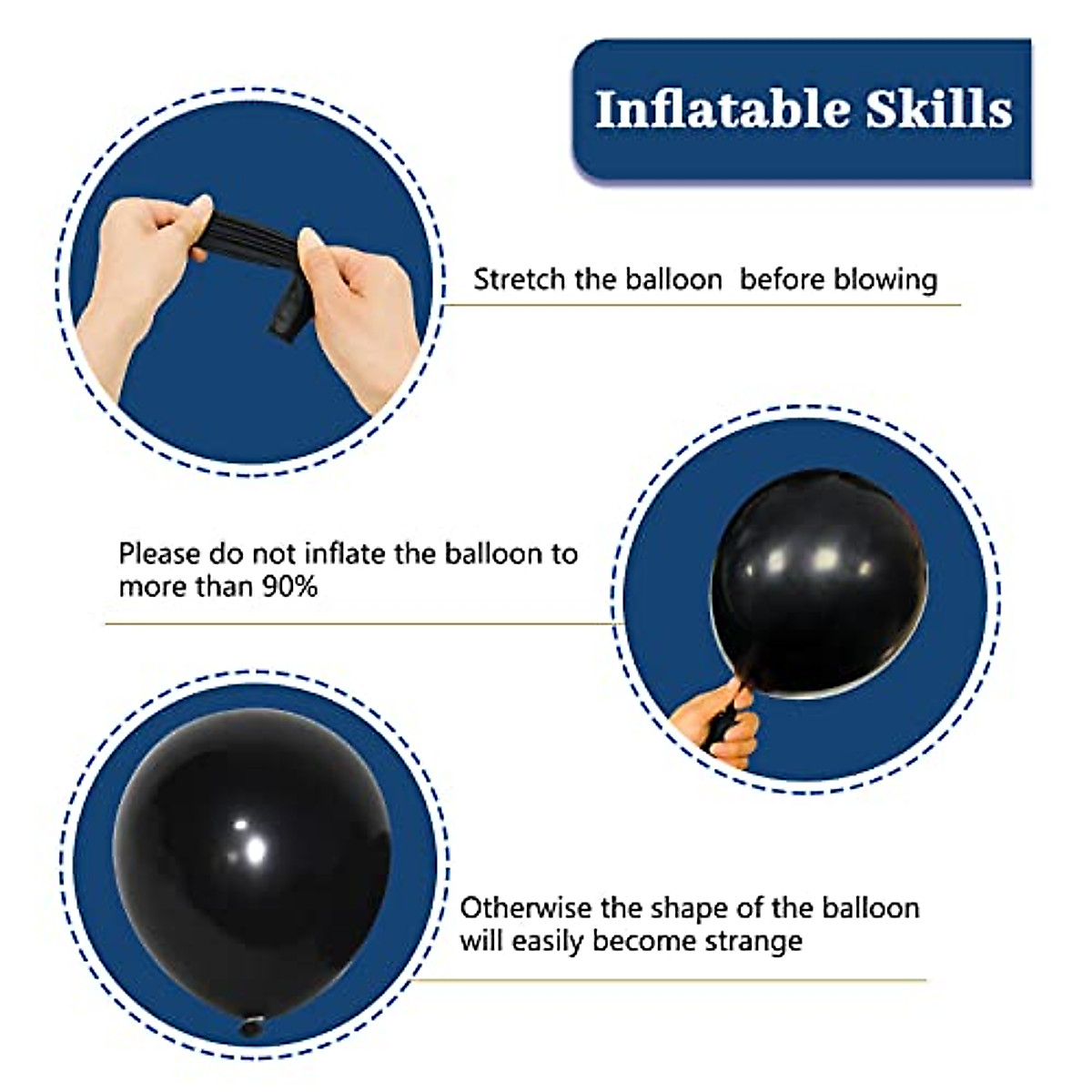 Inflatable Skills

Stretch the balloon  before blowing

Please do not inflate the balloon to more than 90%

Otherwise the shape of the balloon will easily become strange