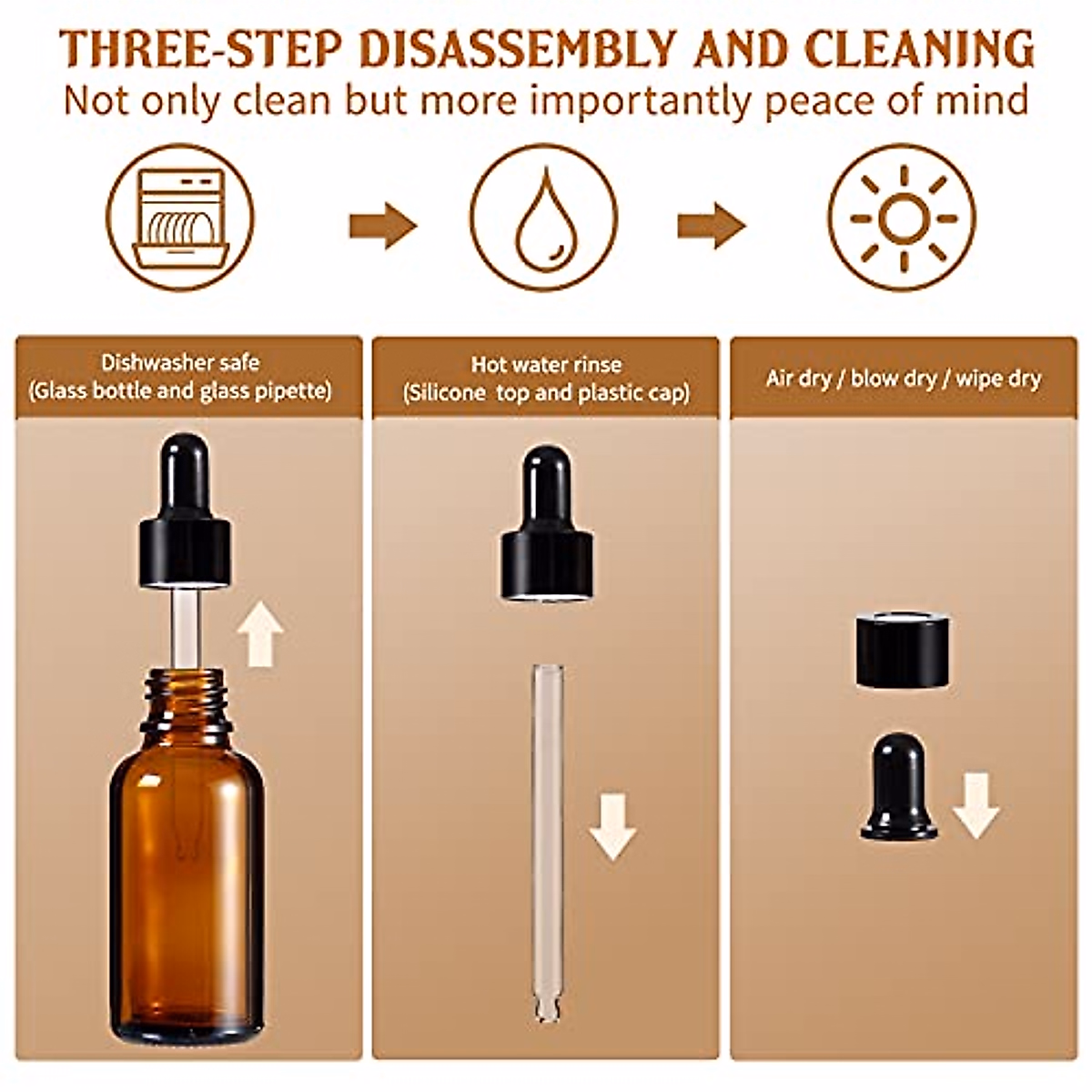 THREE-STEP DISASSEMBLY AND CLEANING
Not only clean but more importantly peace of mind

Dishwasher safe
(Glass bottle and glass pipette)

Hot water rinse
(Silicone top and plastic cap)

Air dry / blow dry / wipe dry