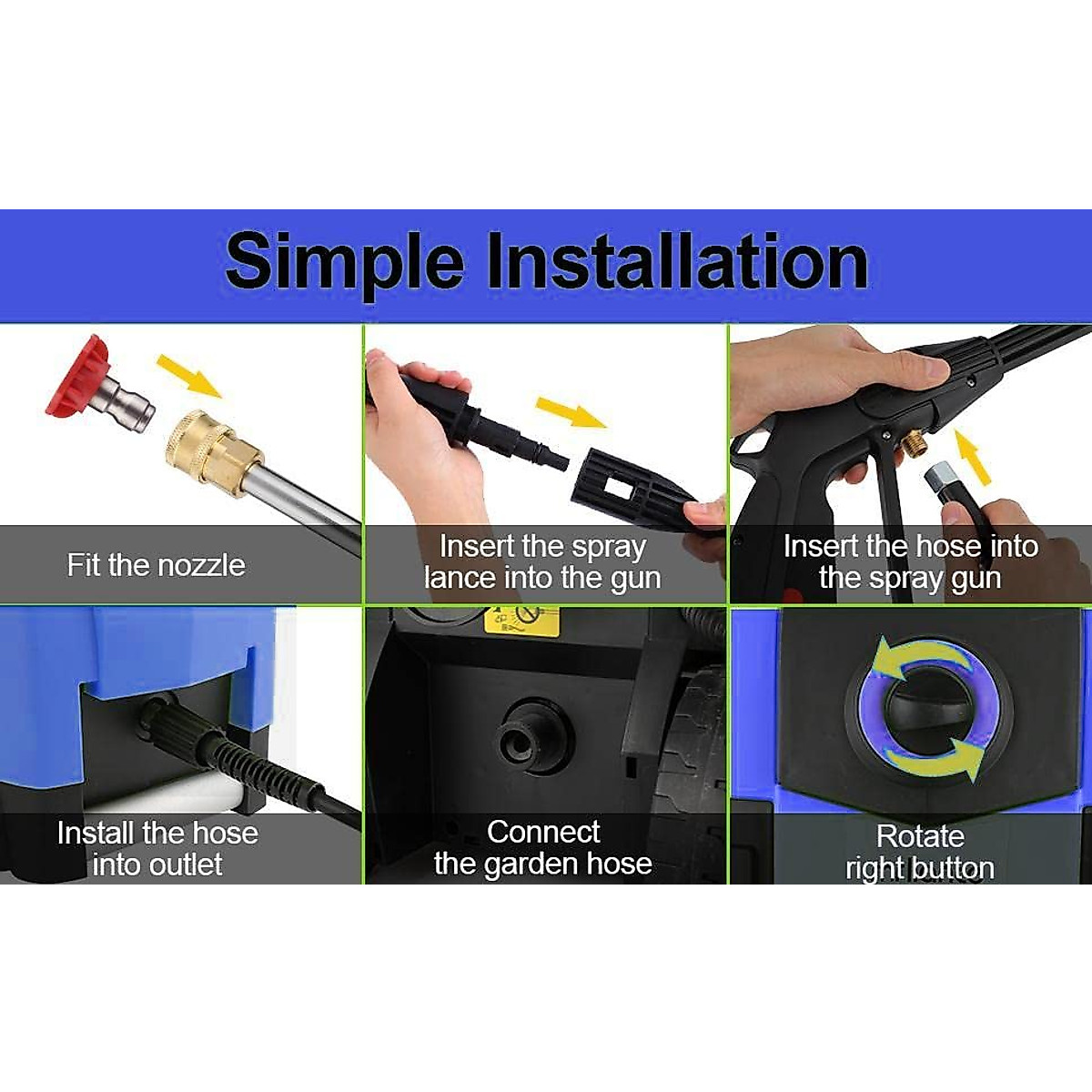 Simple Installation

Fit the nozzle

Insert the spray lance into the gun

Insert the hose into the spray gun

Install the hose into outlet

Connect the garden hose

Rotate right button