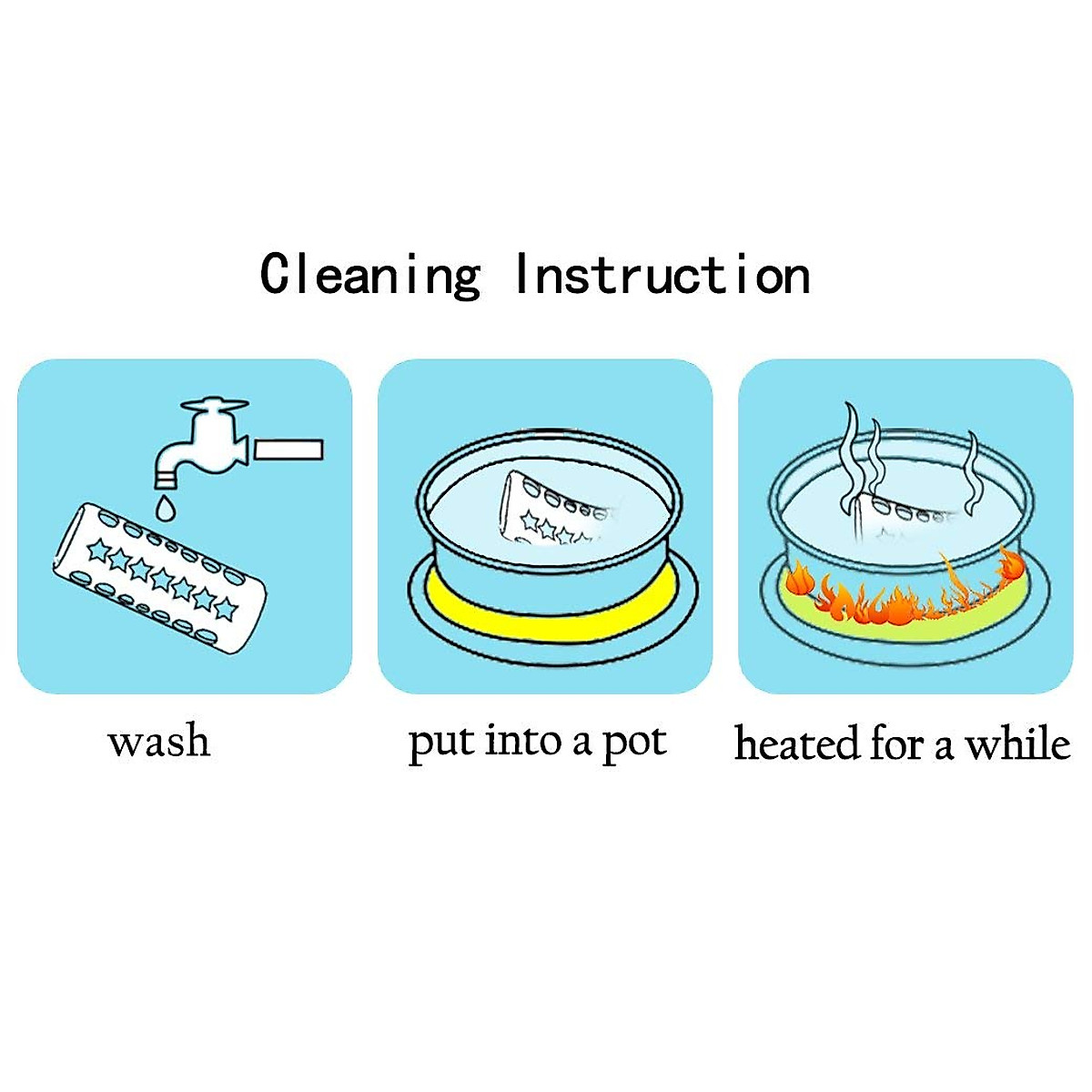 Cleaning Instruction

wash

put into a pot

heated for a while