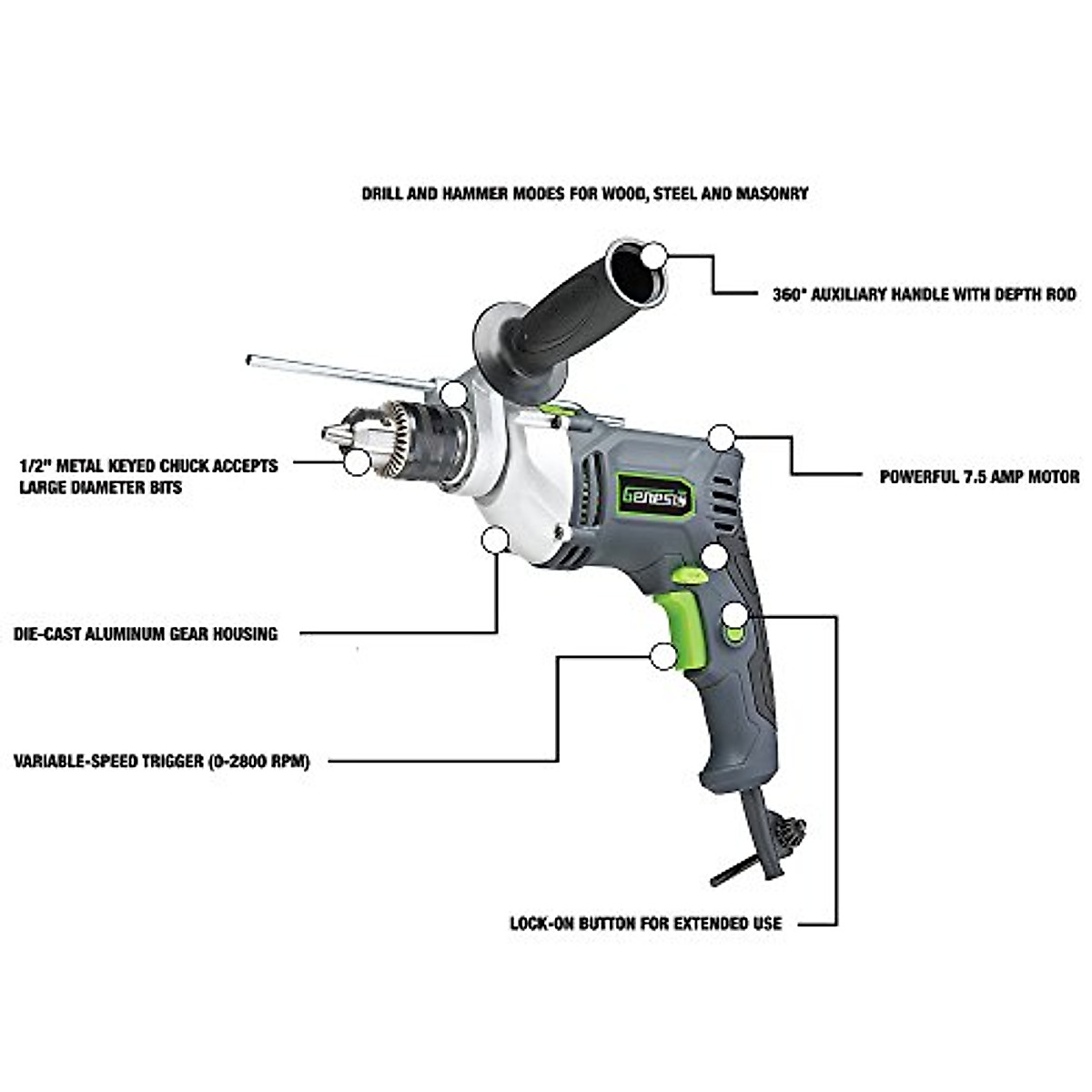 DRILL AND HAMMER MODES FOR WOOD, STEEL AND MASONRY

360° AUXILIARY HANDLE WITH DEPTH ROD

1/2" METAL KEYED CHUCK ACCEPTS LARGE DIAMETER BITS

Genesis

POWERFUL 7.5 AMP MOTOR

DIE-CAST ALUMINUM GEAR HOUSING

VARIABLE-SPEED TRIGGER (0-2800 RPM)

LOCK-ON BUTTON FOR EXTENDED USE