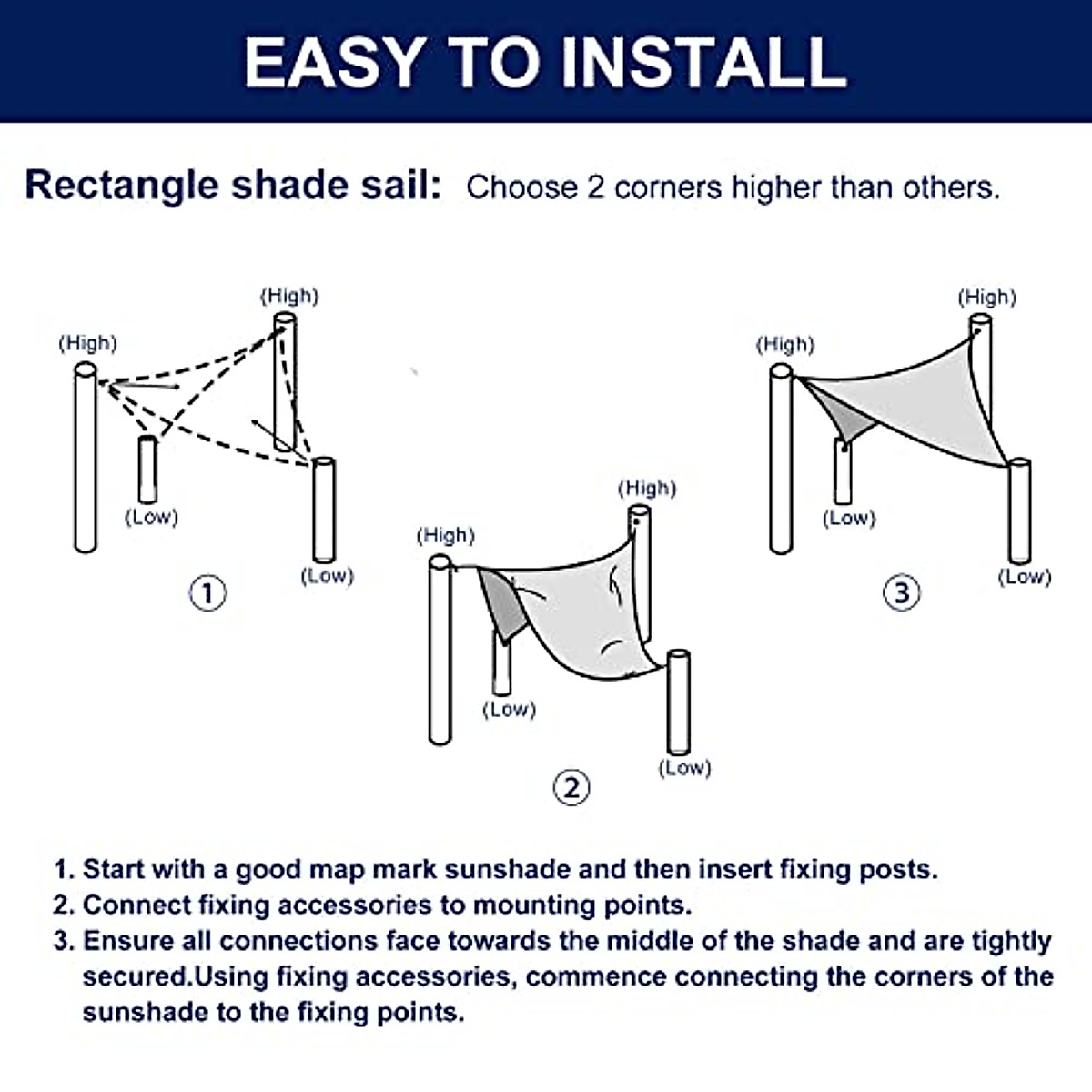 EASY TO INSTALL

Rectangle shade sail: Choose 2 corners higher than others.

(High)
(High)
(Low)
(Low)
①

(High)
(High)
(Low)
(Low)
②

(High)
(High)
(Low)
(Low)
③

1. Start with a good map mark sunshade and then insert fixing posts.
2. Connect fixing accessories to mounting points.
3. Ensure all connections face towards the middle of the shade and are tightly secured.Using fixing accessories, commence connecting the corners of the sunshade to the fixing points.