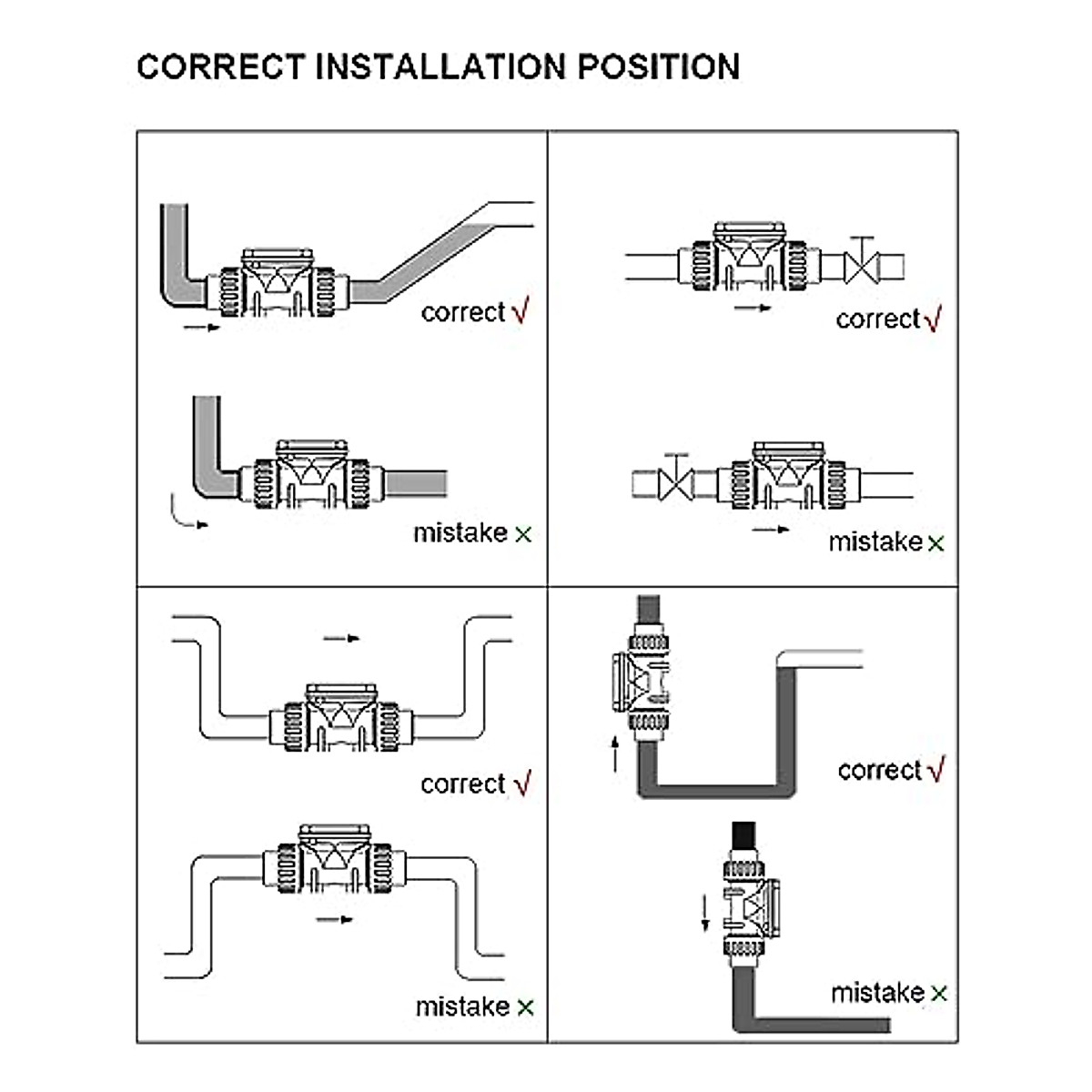 CORRECT INSTALLATION POSITION

correct √

mistake ×

correct √

mistake ×

correct √

mistake ×

correct √

mistake ×