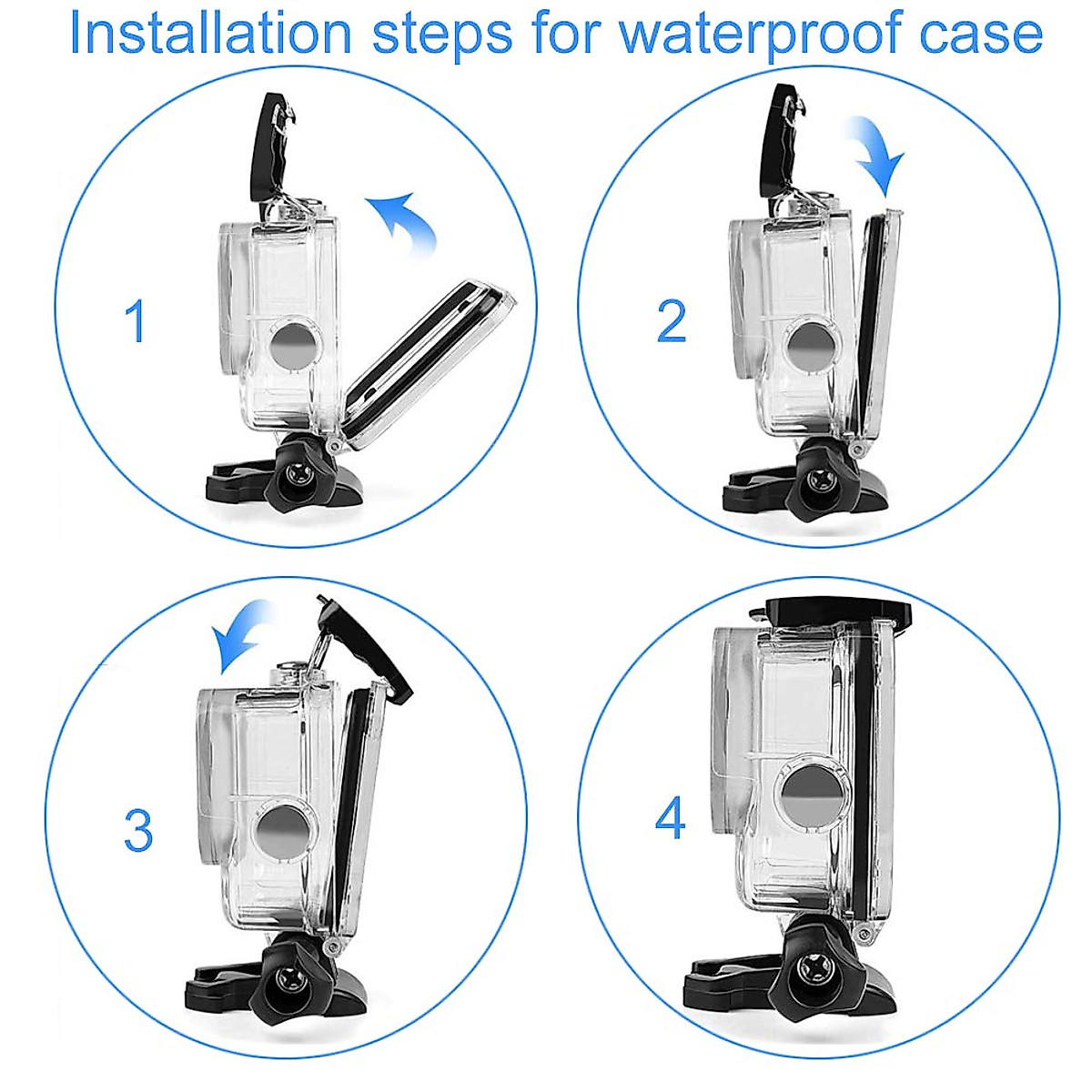 Installation steps for waterproof case

1

2

3

4