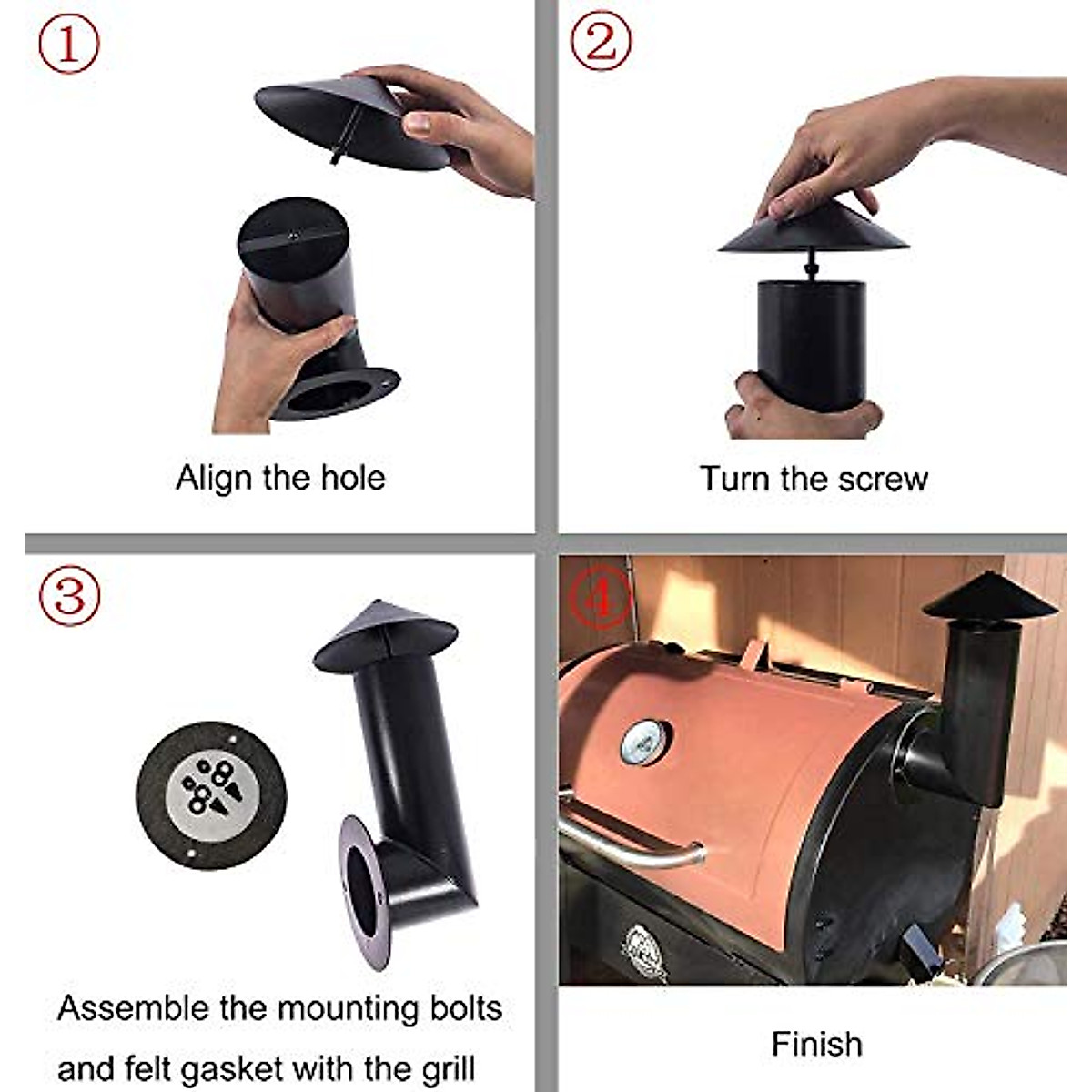 ①

Align the hole

②

Turn the screw

③

Assemble the mounting bolts and felt gasket with the grill

④

Finish