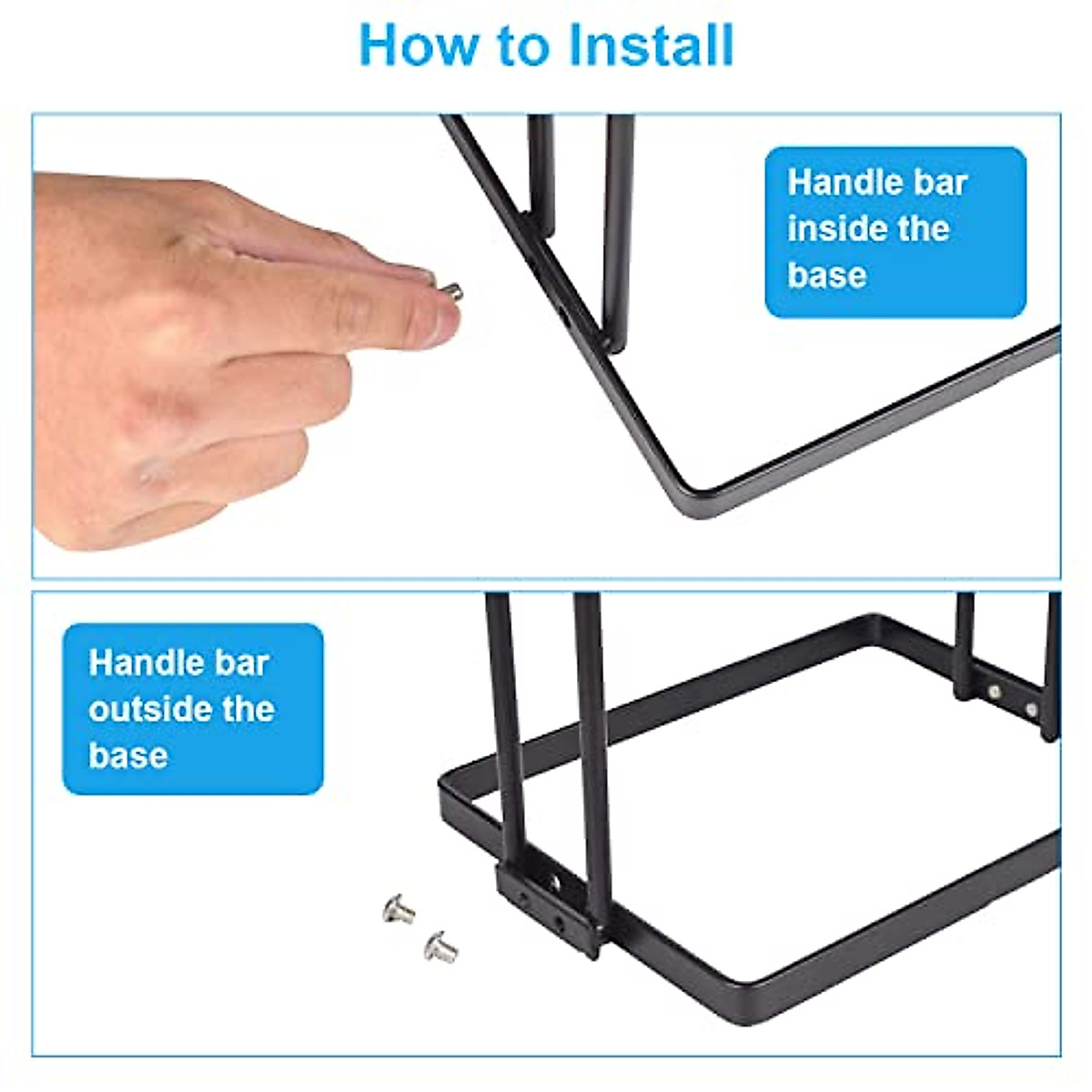 How to Install

Handle bar inside the base

Handle bar outside the base