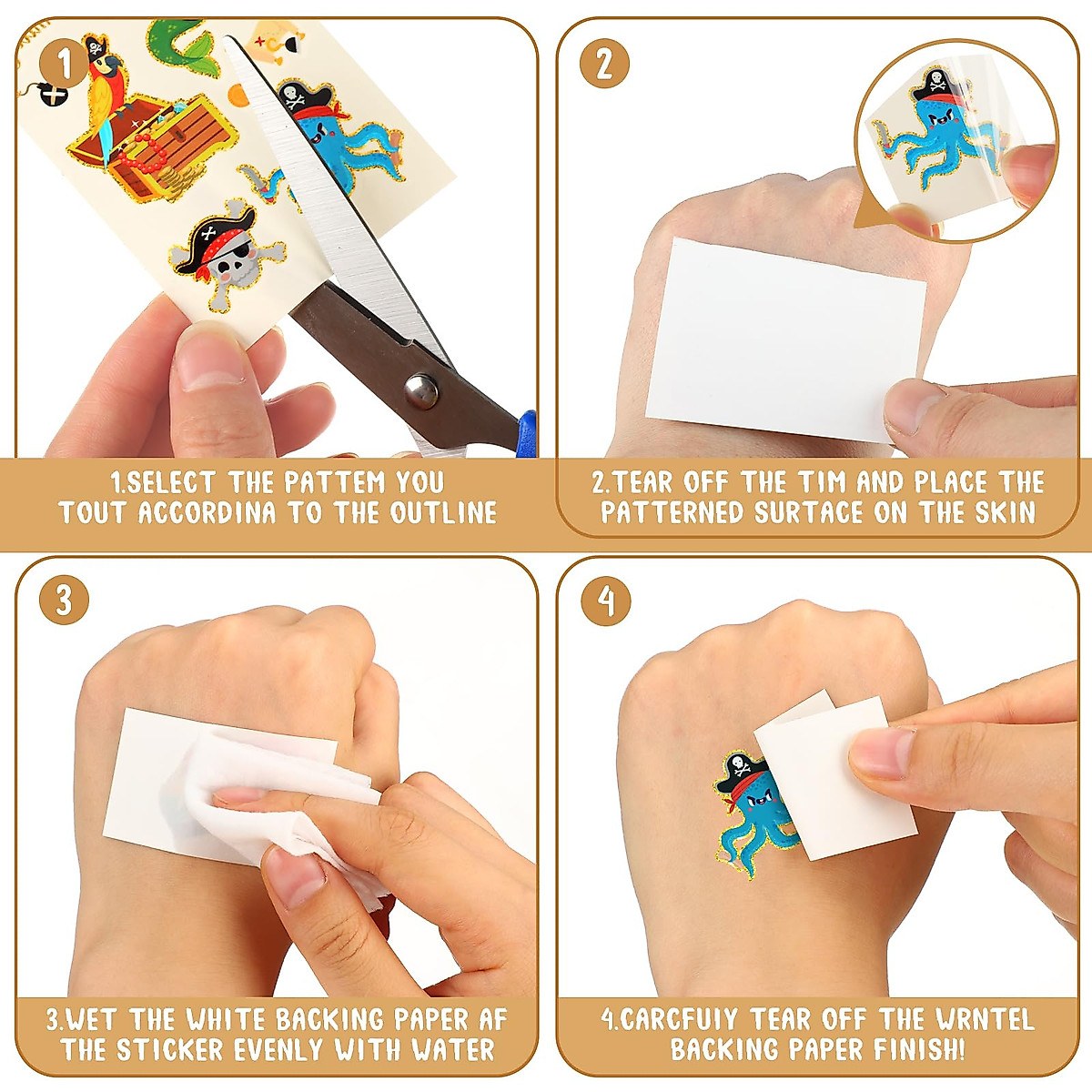 1

1.SELECT THE PATTEM YOU TOUT ACCORDINA TO THE OUTLINE

2

2.TEAR OFF THE TIM AND PLACE THE PATTERNED SURTACE ON THE SKIN

3

3.WET THE WHITE BACKING PAPER AF THE STICKER EVENLY WITH WATER

4

4.CARCFUIY TEAR OFF THE WRNTEL BACKING PAPER FINISH!