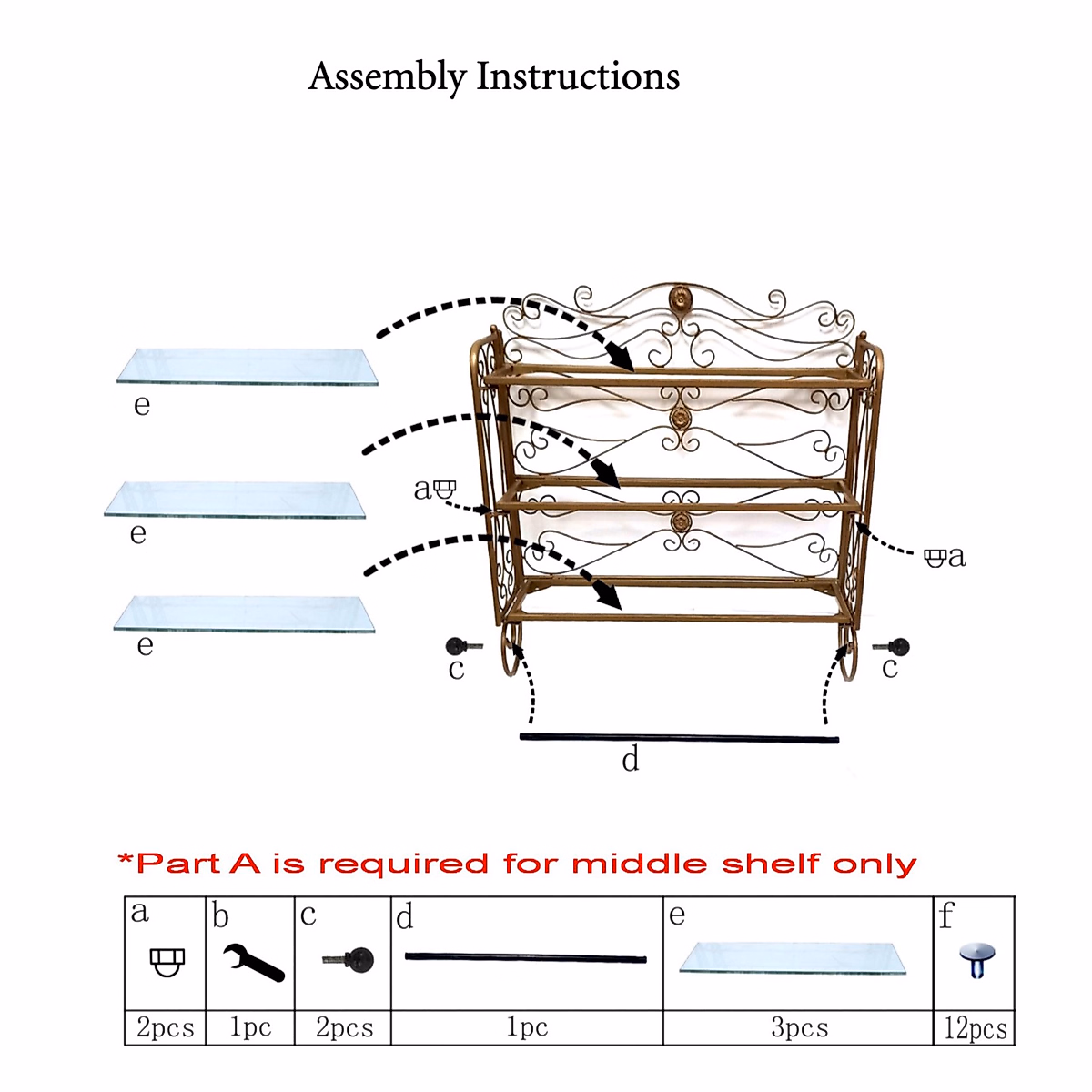 Assembly Instructions

e

e

e

a

a

c

c

d

*Part A is required for middle shelf only

| a | b | c | d | e | f |
|---|---|---|---|---|---|
| 2pcs | 1pc | 2pcs | 1pc | 3pcs | 12pcs |