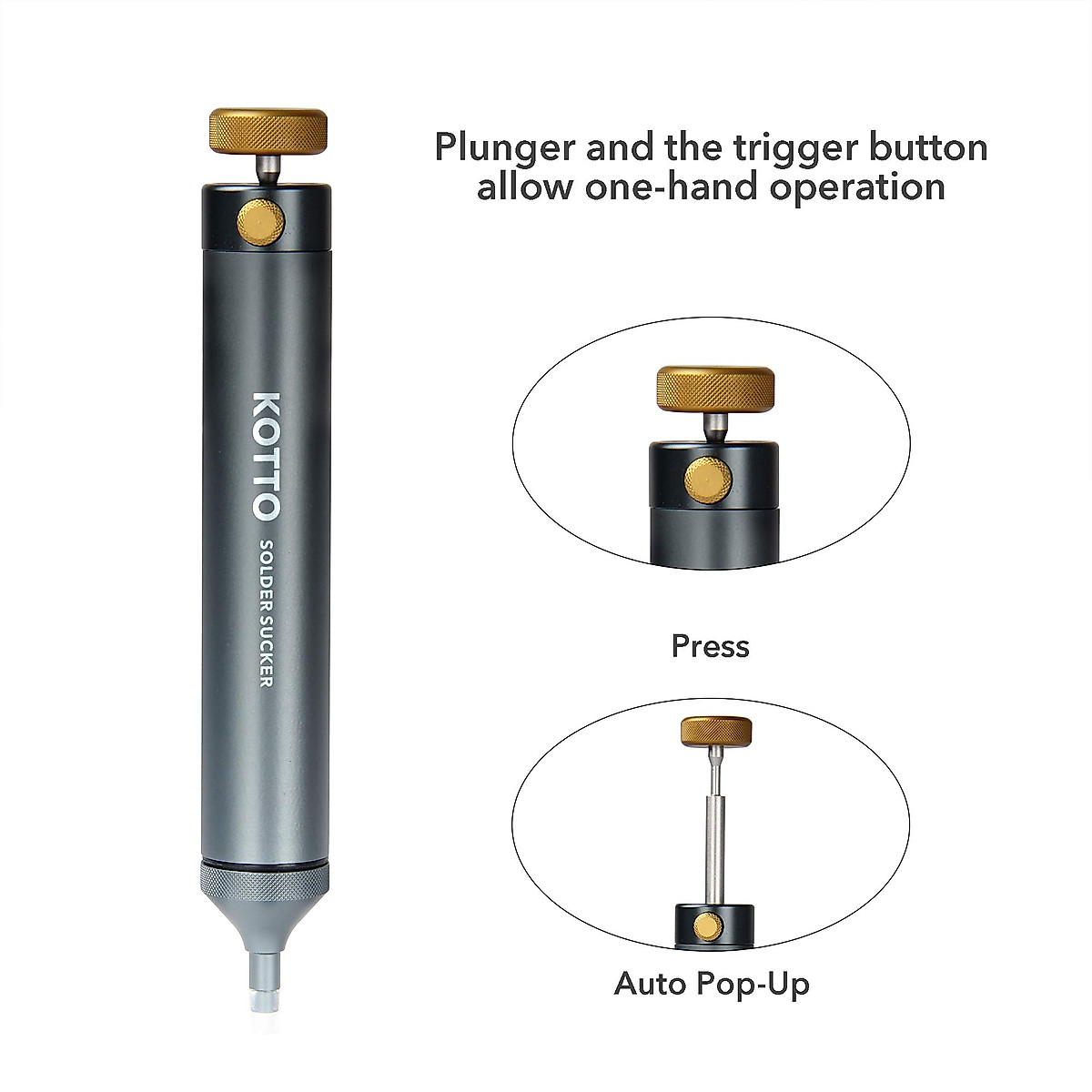 KOTTO
SOLDER SUCKER

Plunger and the trigger button allow one-hand operation

Press

Auto Pop-Up