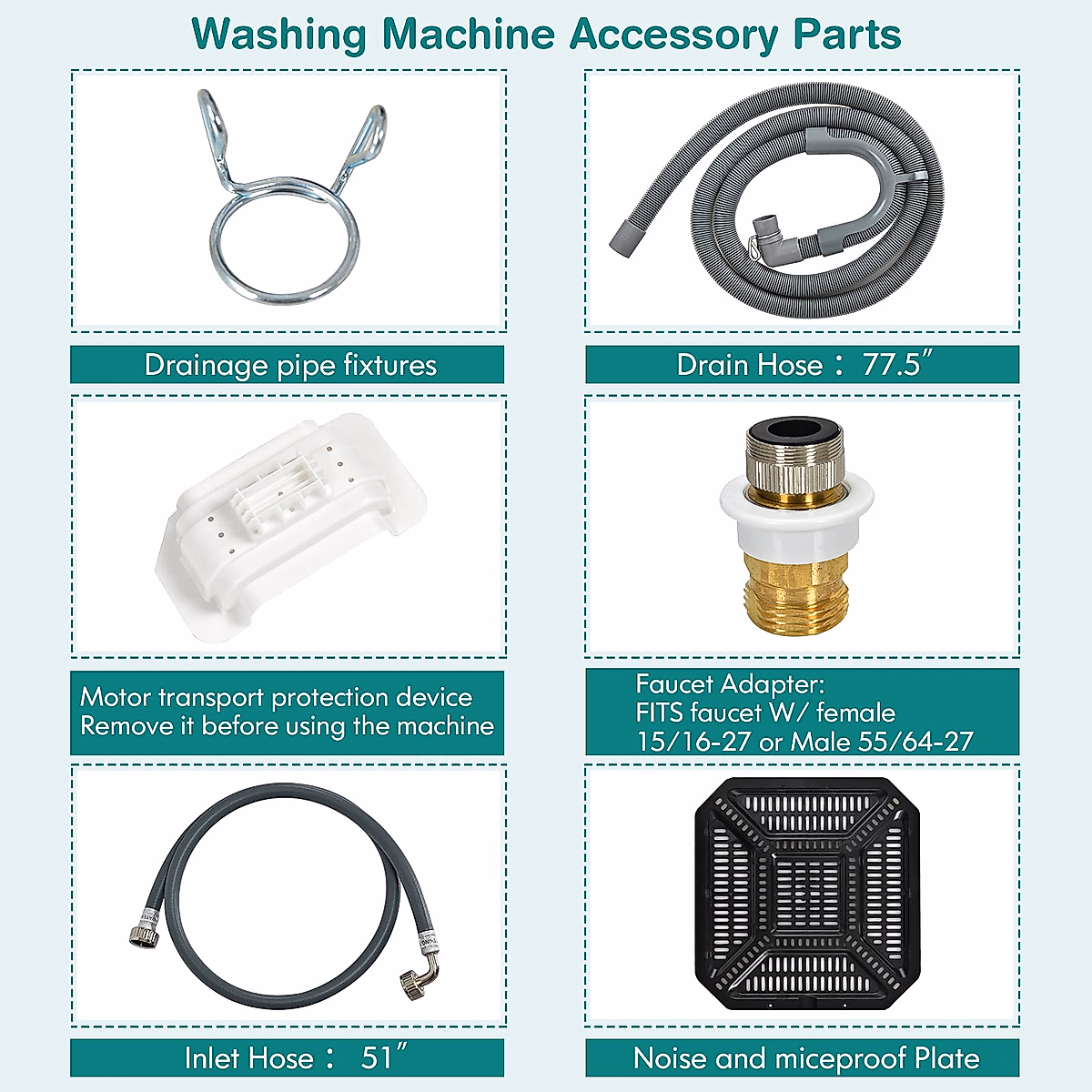 Washing Machine Accessory Parts

Drainage pipe fixtures

Drain Hose： 77.5″

Motor transport protection device
Remove it before using the machine

Faucet Adapter:
FITS faucet W/ female
15/16-27 or Male 55/64-27

Inlet Hose： 51″

Noise and miceproof Plate