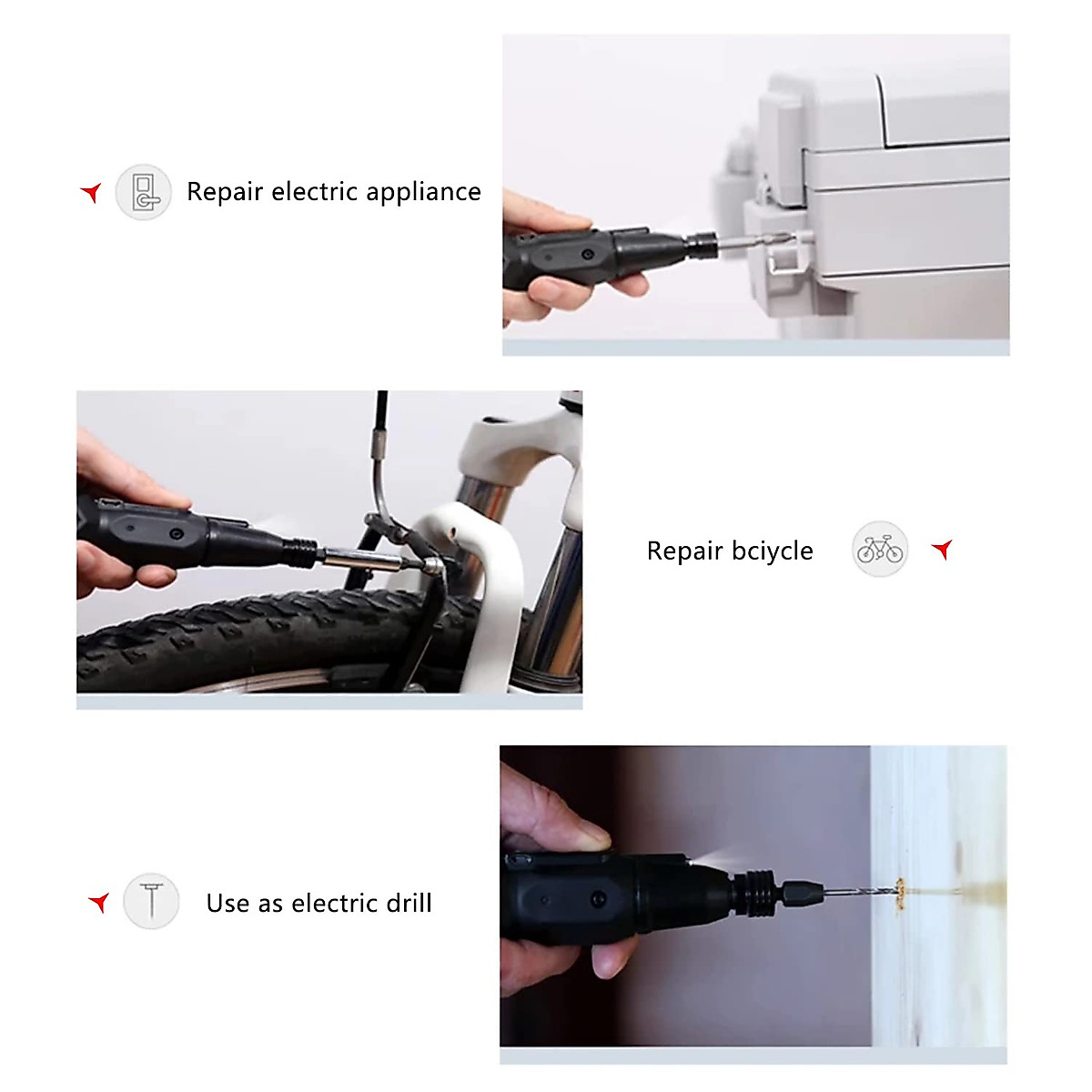 Repair electric appliance

Repair bciycle

Use as electric drill