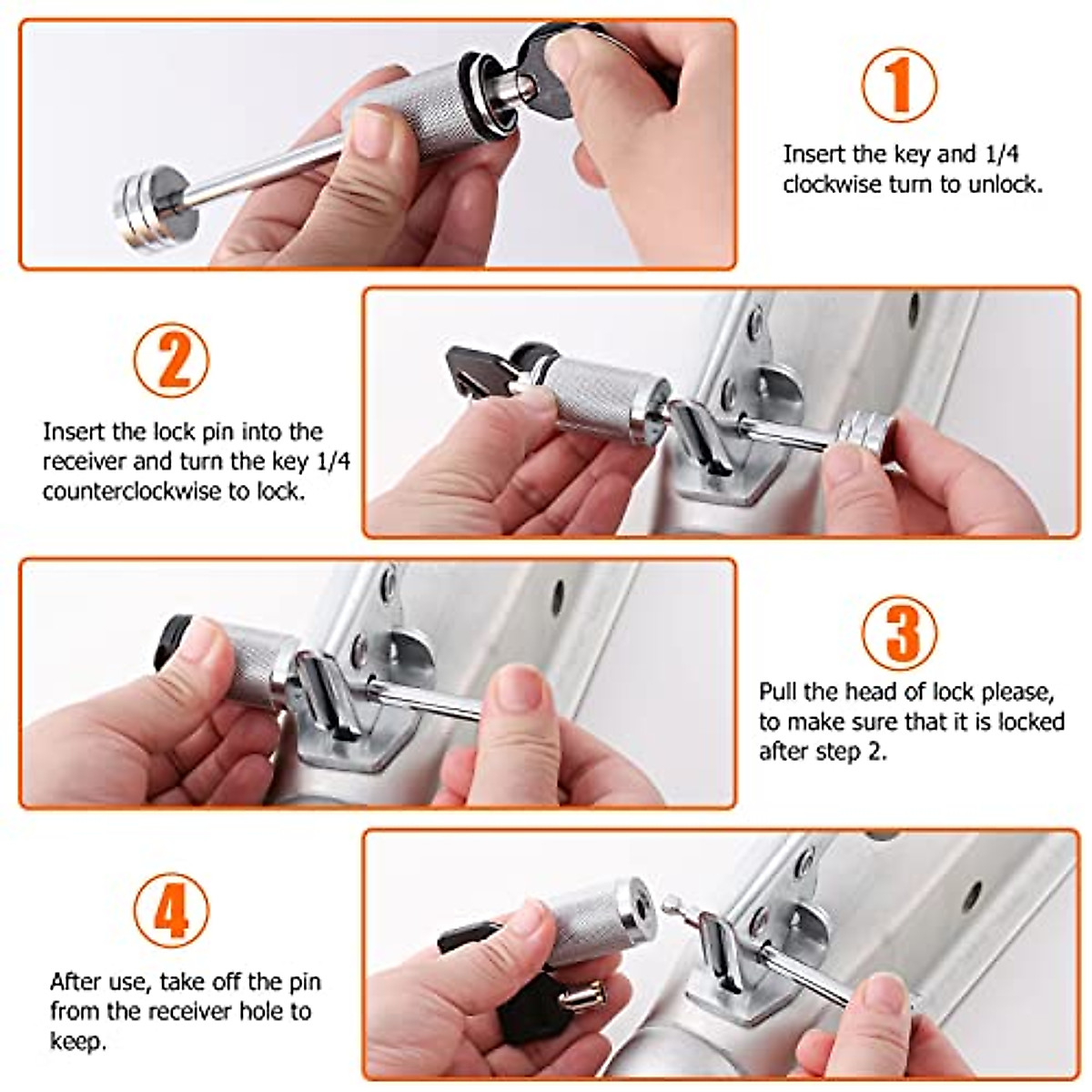 1

Insert the key and 1/4 clockwise turn to unlock.

2

Insert the lock pin into the receiver and turn the key 1/4 counterclockwise to lock.

3

Pull the head of lock please, to make sure that it is locked after step 2.

4

After use, take off the pin from the receiver hole to keep.