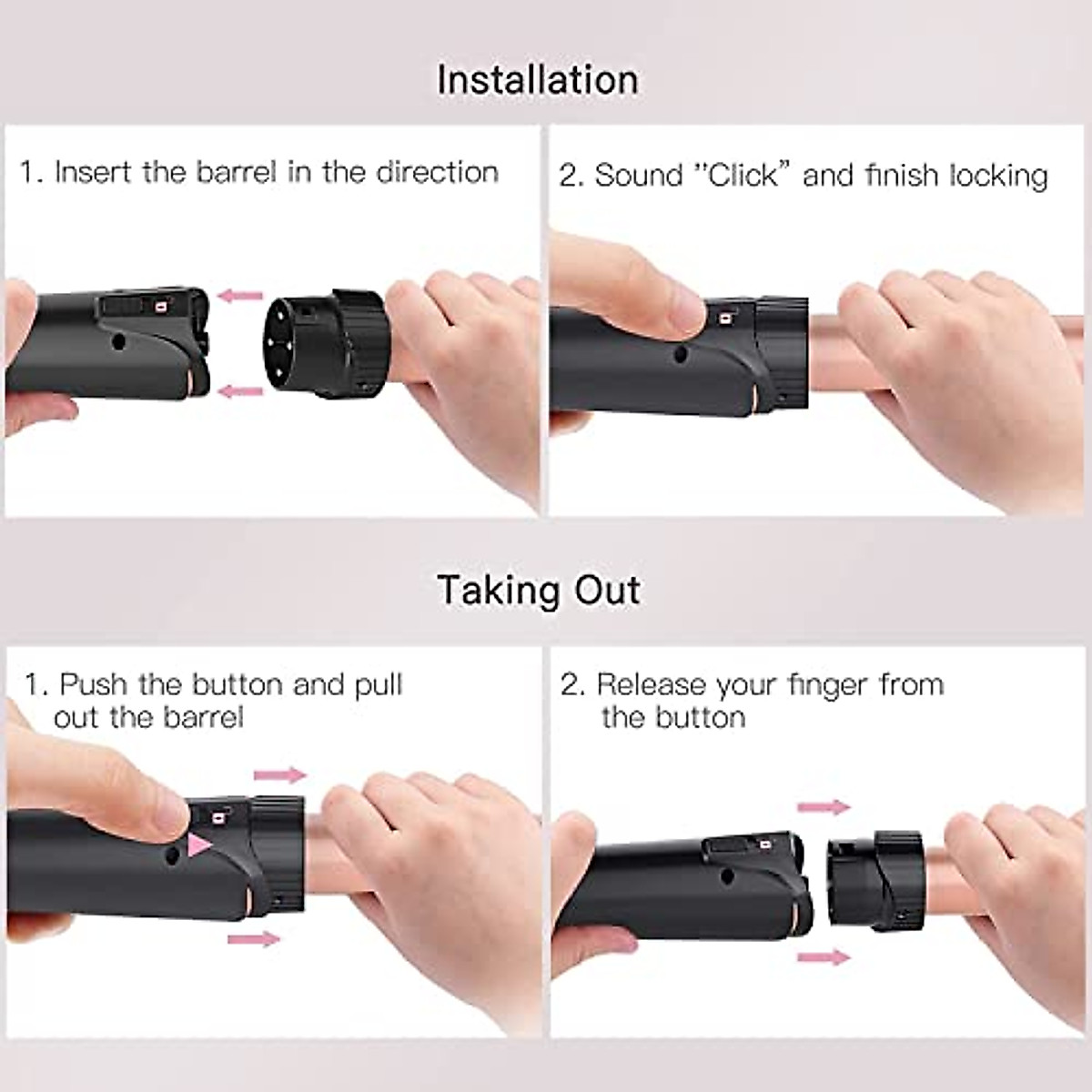 Installation

1. Insert the barrel in the direction

2. Sound "Click" and finish locking

Taking Out

1. Push the button and pull out the barrel

2. Release your finger from the button