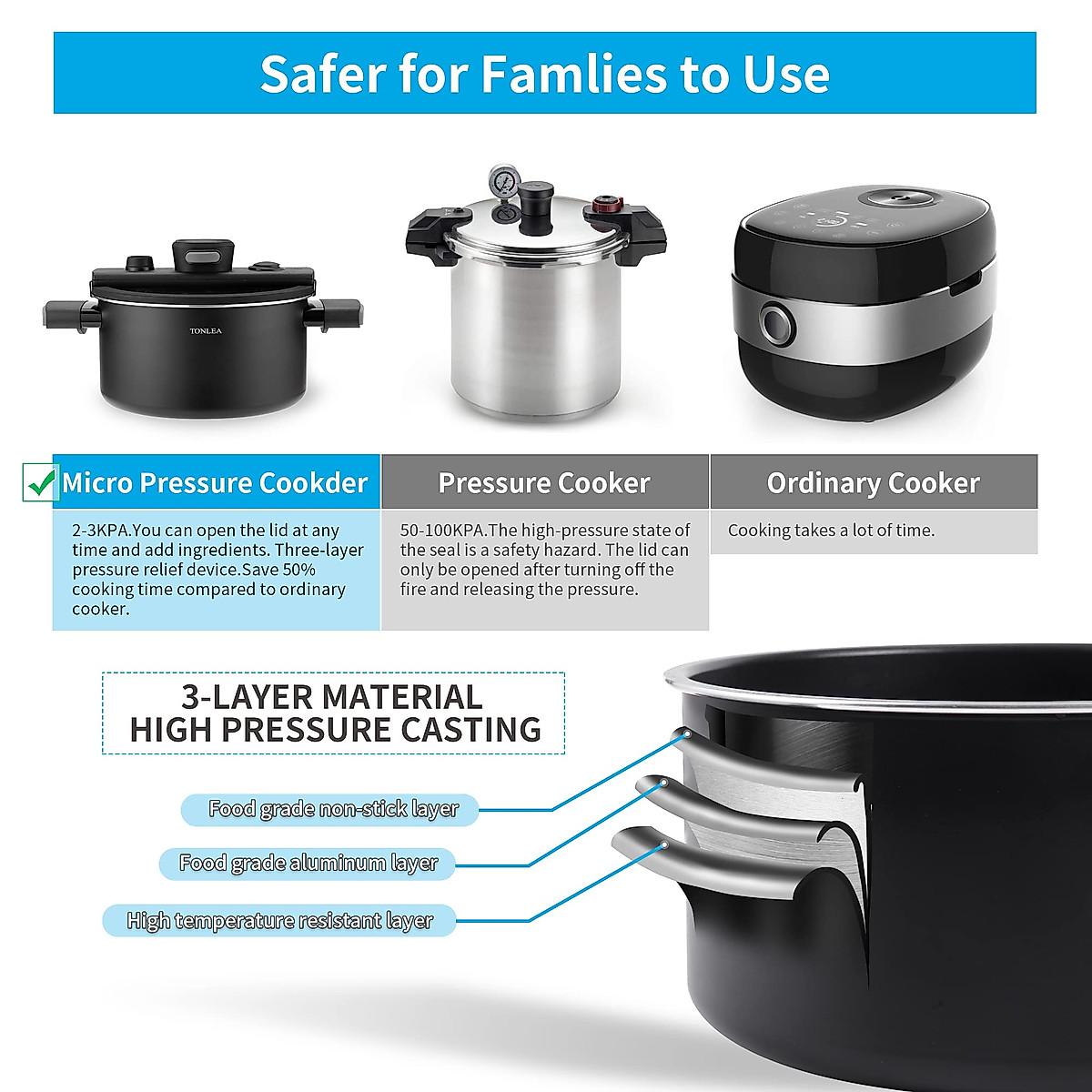 Safer for Famlies to Use

TONLEA

| Micro Pressure Cookder | Pressure Cooker | Ordinary Cooker |
|---|---|---|
| 2-3KPA.You can open the lid at any time and add ingredients. Three-layer pressure relief device.Save 50% cooking time compared to ordinary cooker. | 50-100KPA.The high-pressure state of the seal is a safety hazard. The lid can only be opened after turning off the fire and releasing the pressure. | Cooking takes a lot of time. |

3-LAYER MATERIAL
HIGH PRESSURE CASTING

Food grade non-stick layer

Food grade aluminum layer

High temperature resistant layer