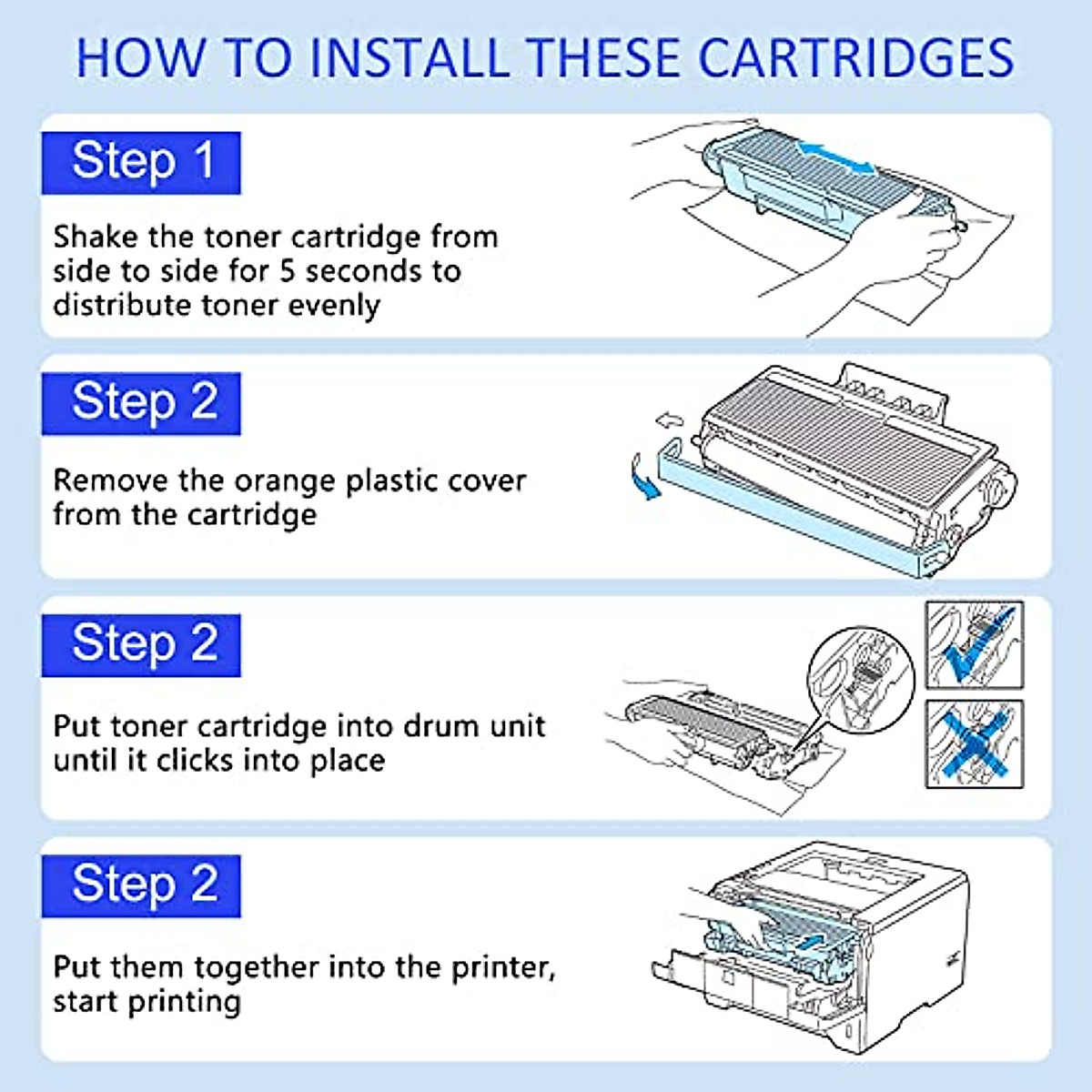 HOW TO INSTALL THESE CARTRIDGES

Step 1

Shake the toner cartridge from side to side for 5 seconds to distribute toner evenly

Step 2

Remove the orange plastic cover from the cartridge

Step 2

Put toner cartridge into drum unit until it clicks into place

Step 2

Put them together into the printer, start printing