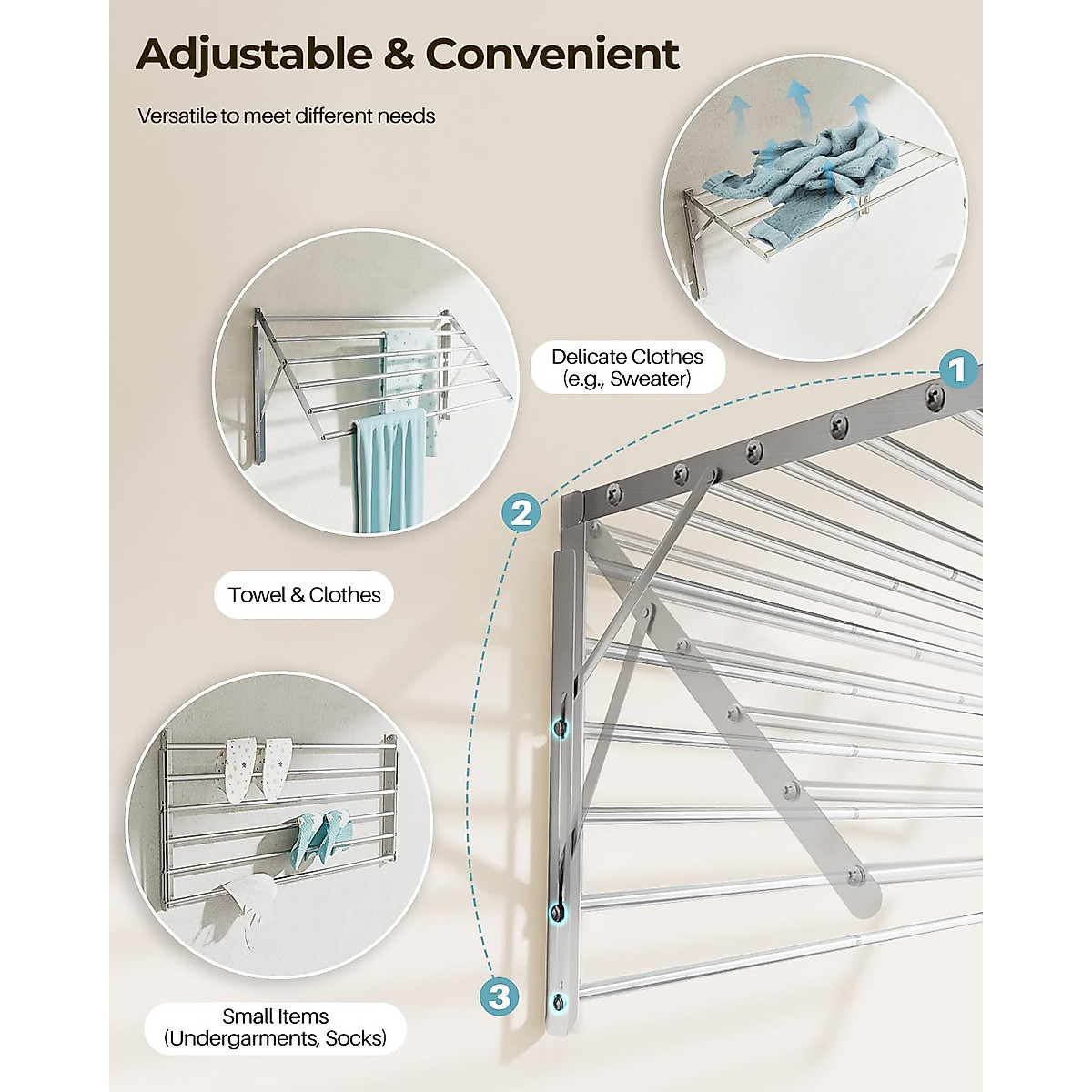 Adjustable & Convenient

Versatile to meet different needs

Delicate Clothes
(e.g., Sweater)

1

2

Towel & Clothes

3

Small Items
(Undergarments, Socks)