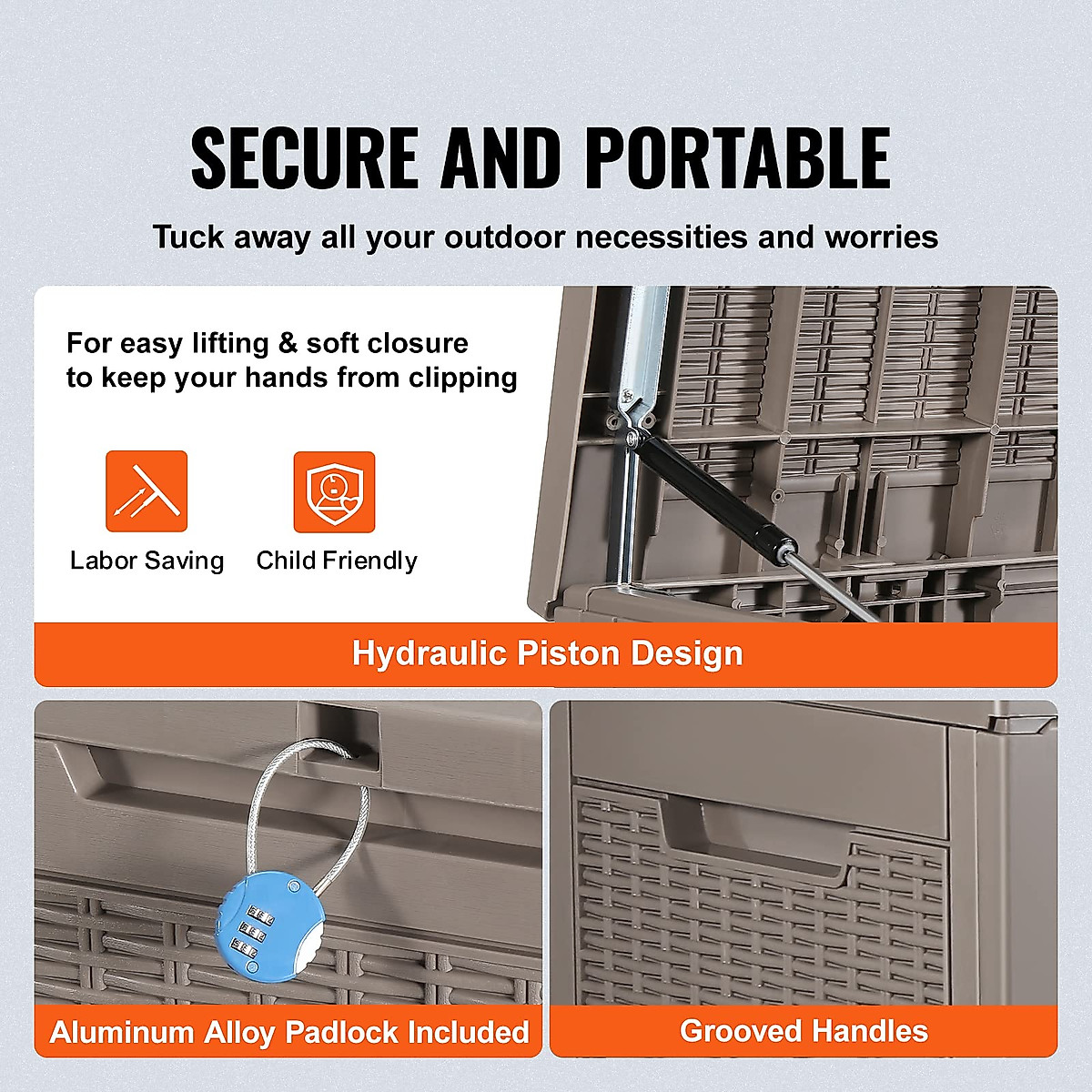 SECURE AND PORTABLE

Tuck away all your outdoor necessities and worries

For easy lifting & soft closure to keep your hands from clipping

Labor Saving

Child Friendly

Hydraulic Piston Design

Aluminum Alloy Padlock Included

Grooved Handles