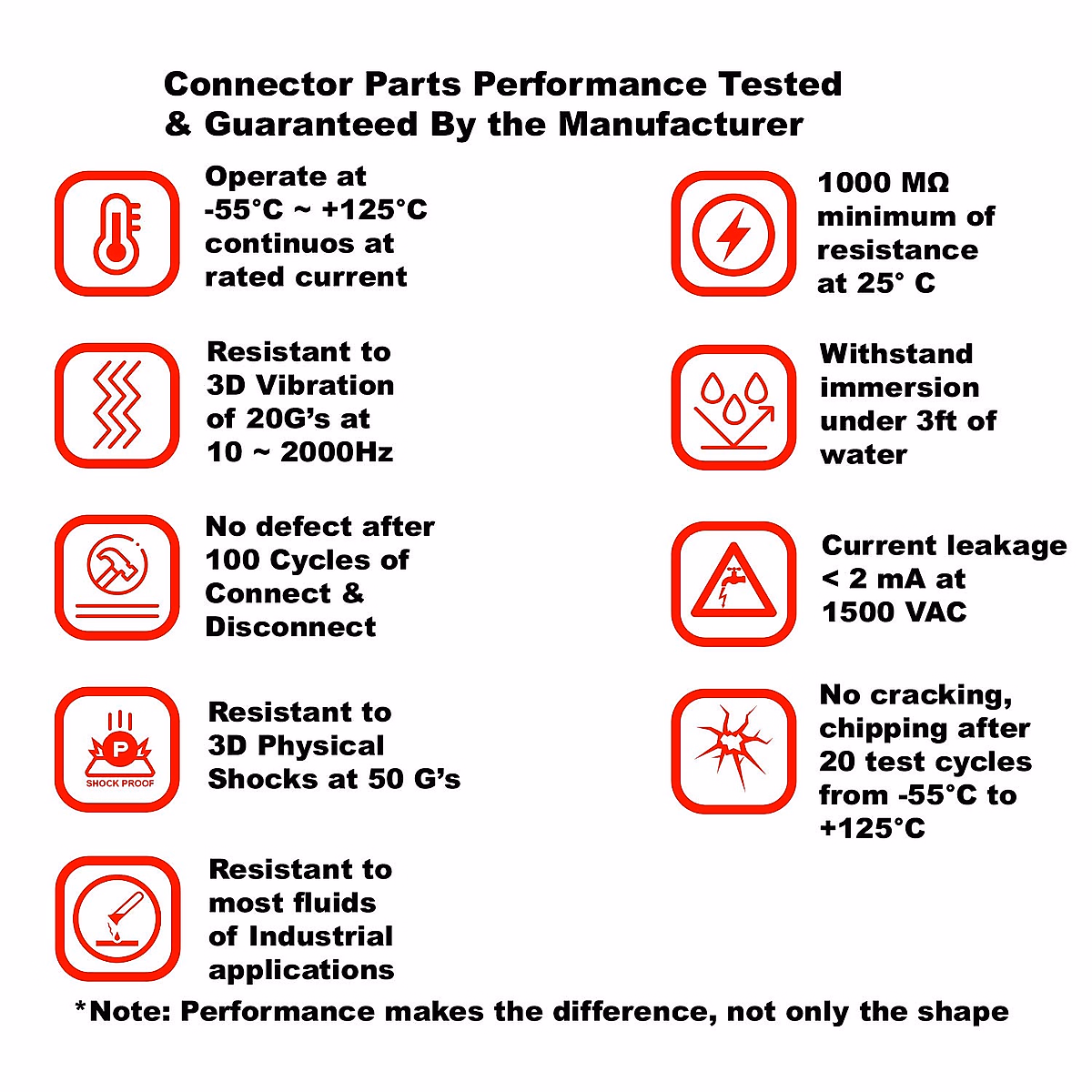 Connector Parts Performance Tested & Guaranteed By the Manufacturer

Operate at -55°C ~ +125°C continuos at rated current

Resistant to 3D Vibration of 20G's at 10 ~ 2000Hz

No defect after 100 Cycles of Connect & Disconnect

P

SHOCK PROOF

Resistant to 3D Physical Shocks at 50 G's

Resistant to most fluids of Industrial applications

1000 MΩ minimum of resistance at 25° C

Withstand immersion under 3ft of water

Current leakage < 2 mA at 1500 VAC

No cracking, chipping after 20 test cycles from -55°C to +125°C

*Note: Performance makes the difference, not only the shape