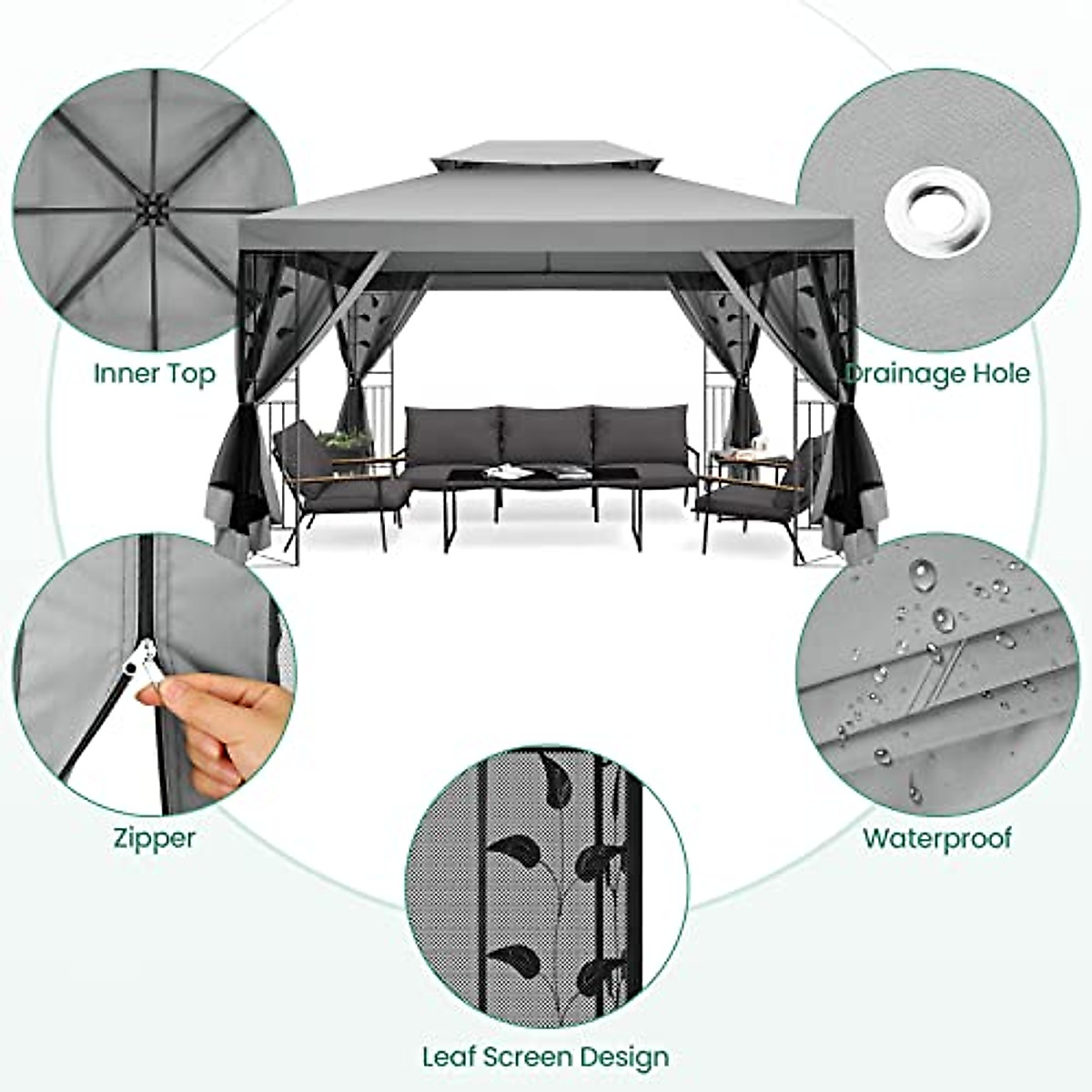 Inner Top

Drainage Hole

Zipper

Waterproof

Leaf Screen Design