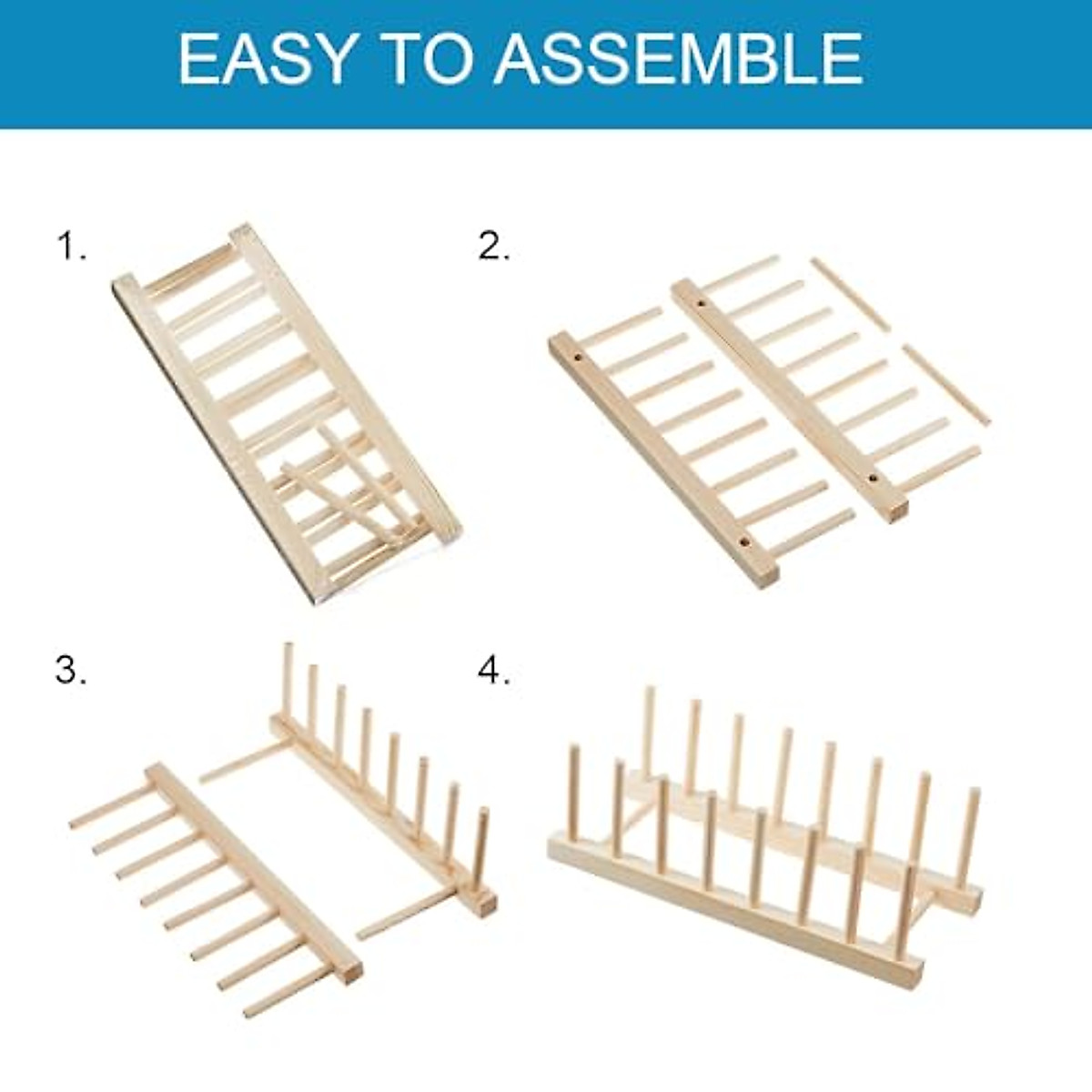 EASY TO ASSEMBLE

1.

2.

3.

4.