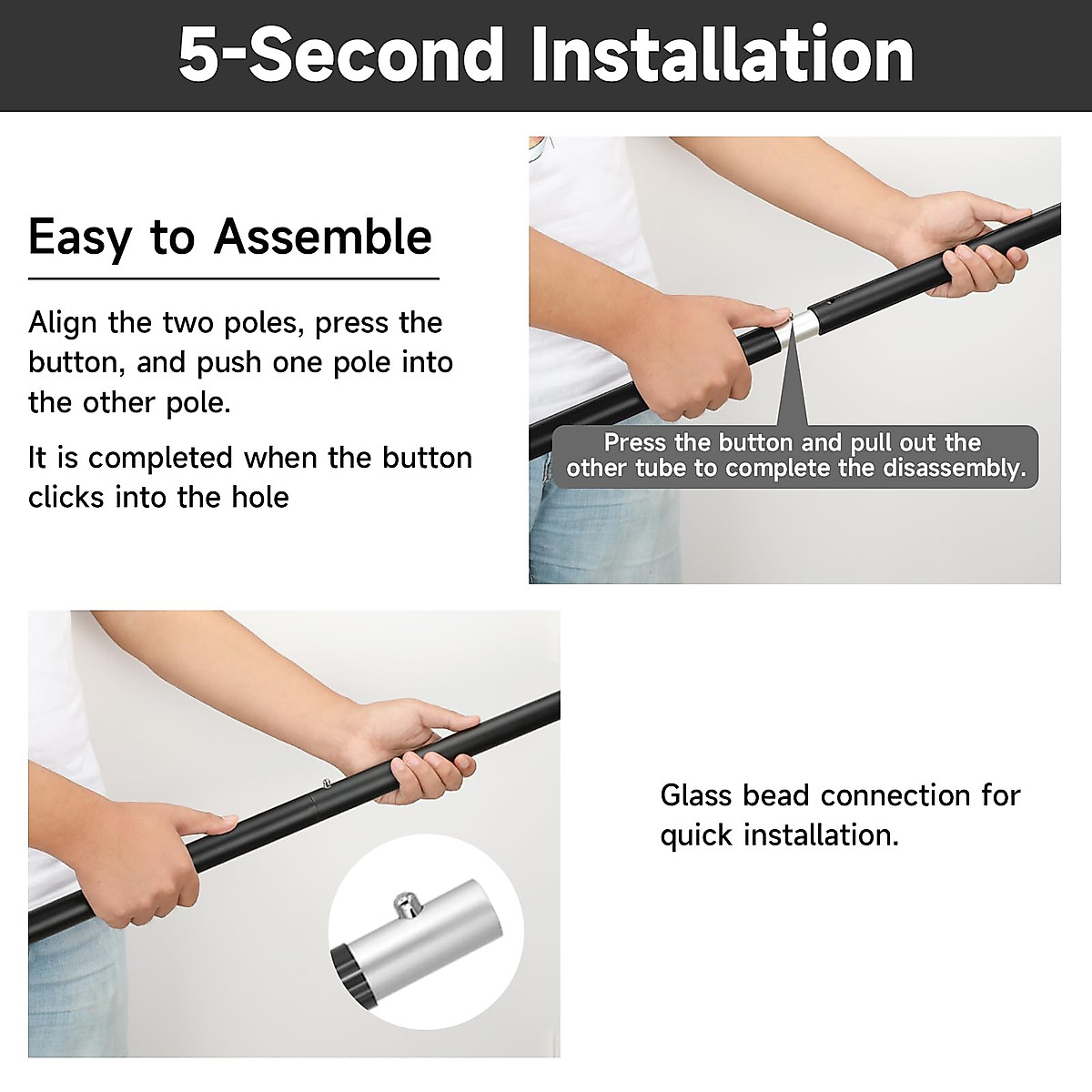 5-Second Installation

Easy to Assemble

Align the two poles, press the button, and push one pole into the other pole.

It is completed when the button clicks into the hole

Press the button and pull out the other tube to complete the disassembly.

Glass bead connection for quick installation.