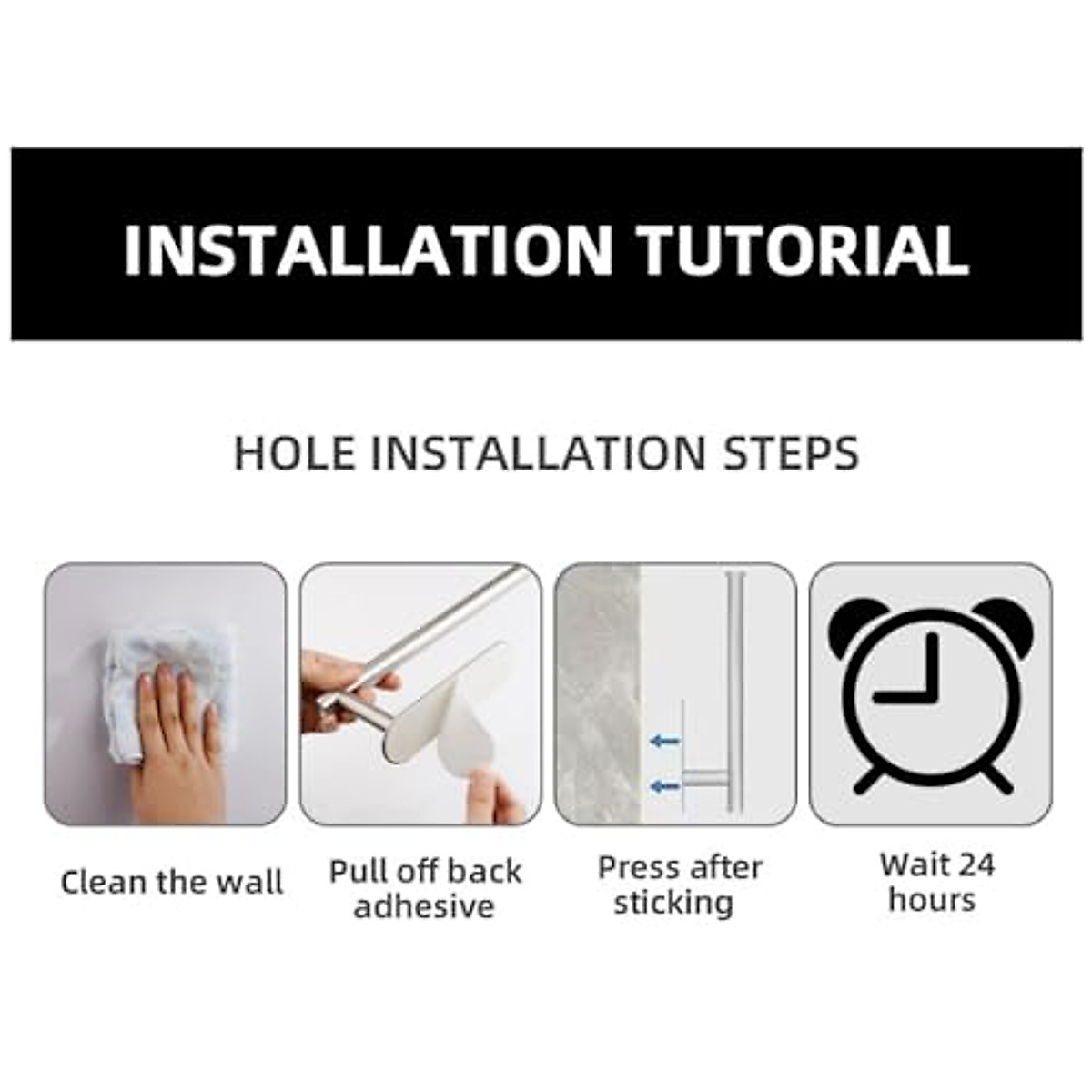 INSTALLATION TUTORIAL

HOLE INSTALLATION STEPS

Clean the wall

Pull off back adhesive

Press after sticking

Wait 24 hours