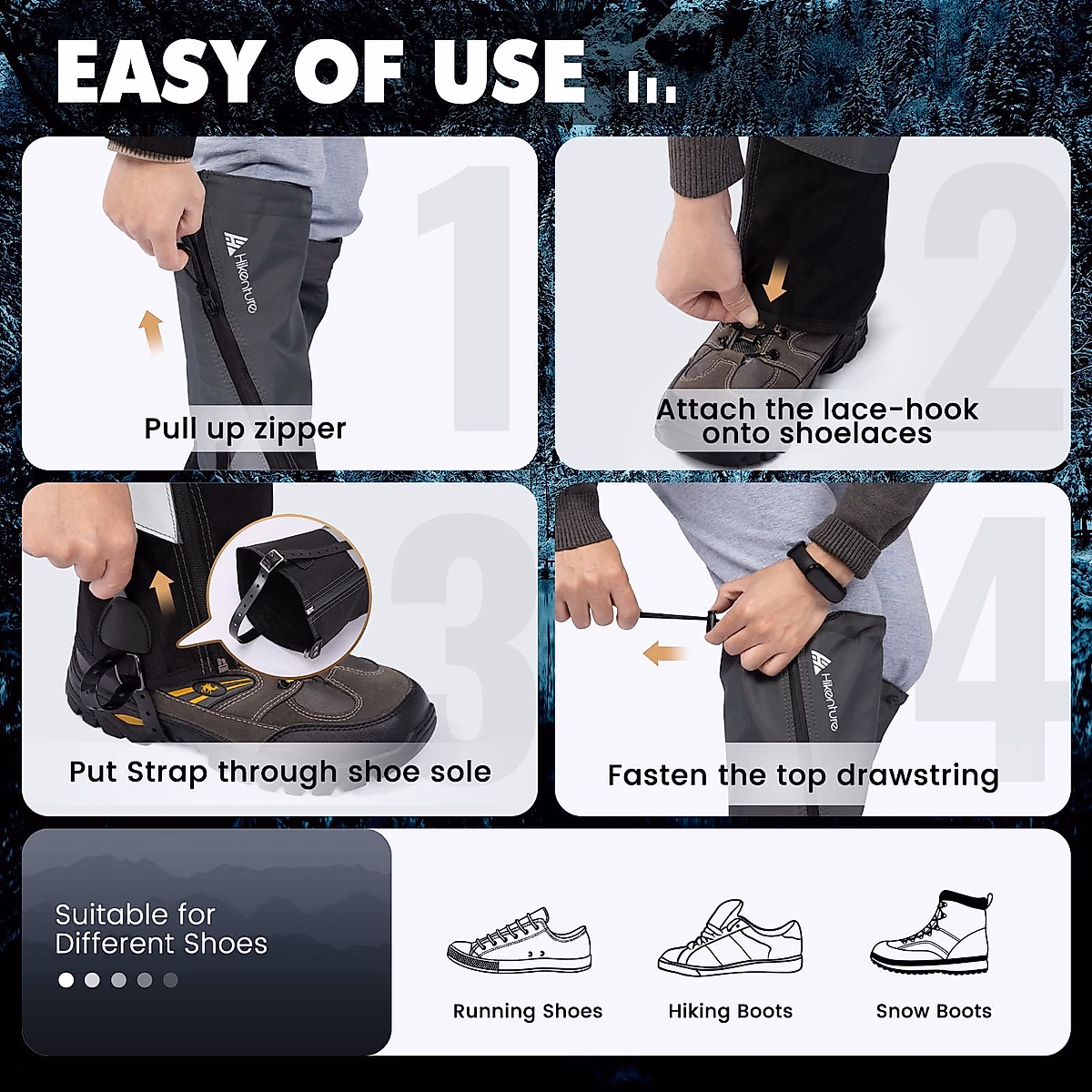 EASY OF USE

1
Hikenture
Pull up zipper

2
Attach the lace-hook onto shoelaces

3
Put Strap through shoe sole

4
Hikenture
Fasten the top drawstring

Suitable for Different Shoes

Running Shoes

Hiking Boots

Snow Boots