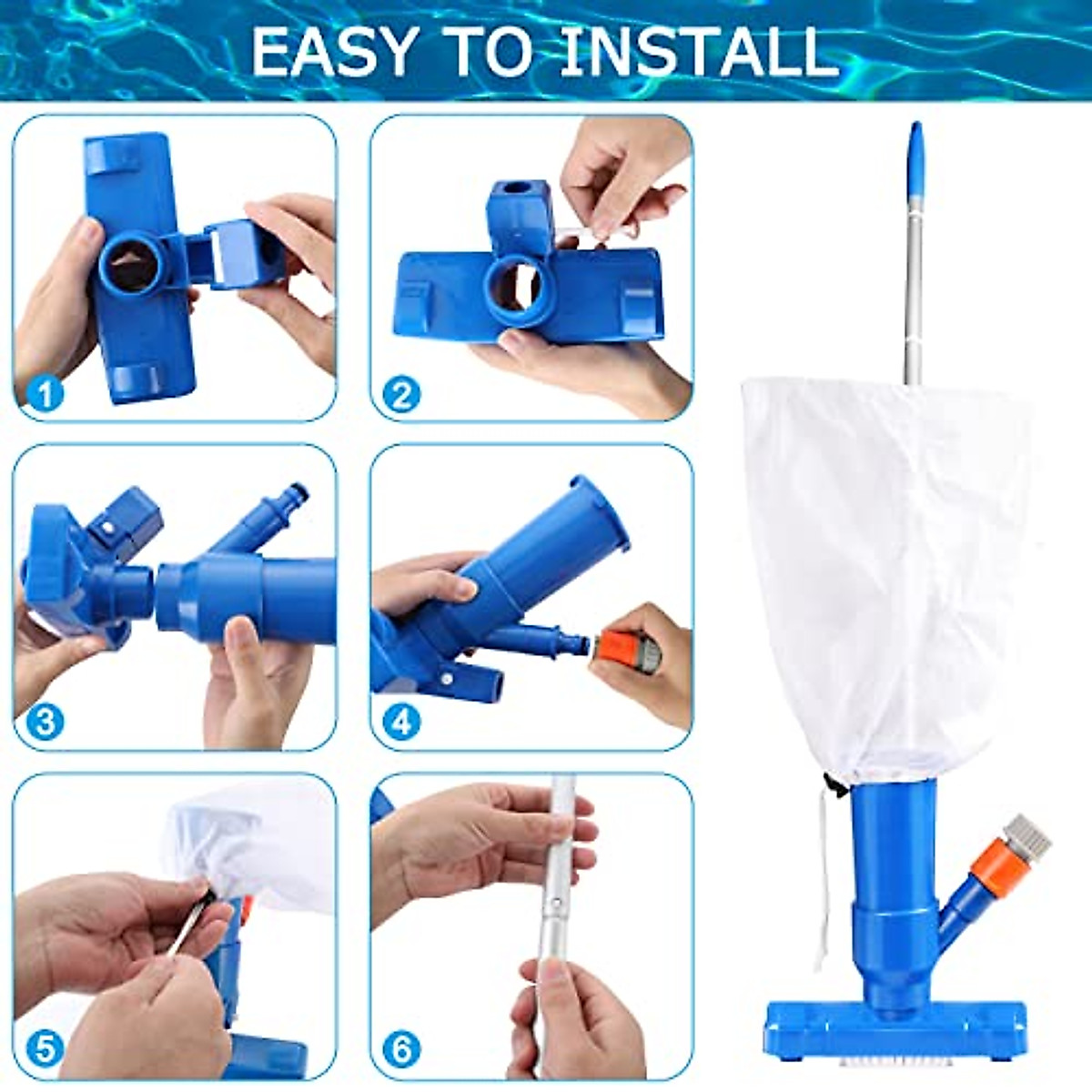 EASY TO INSTALL

1

2

3

4

5

6