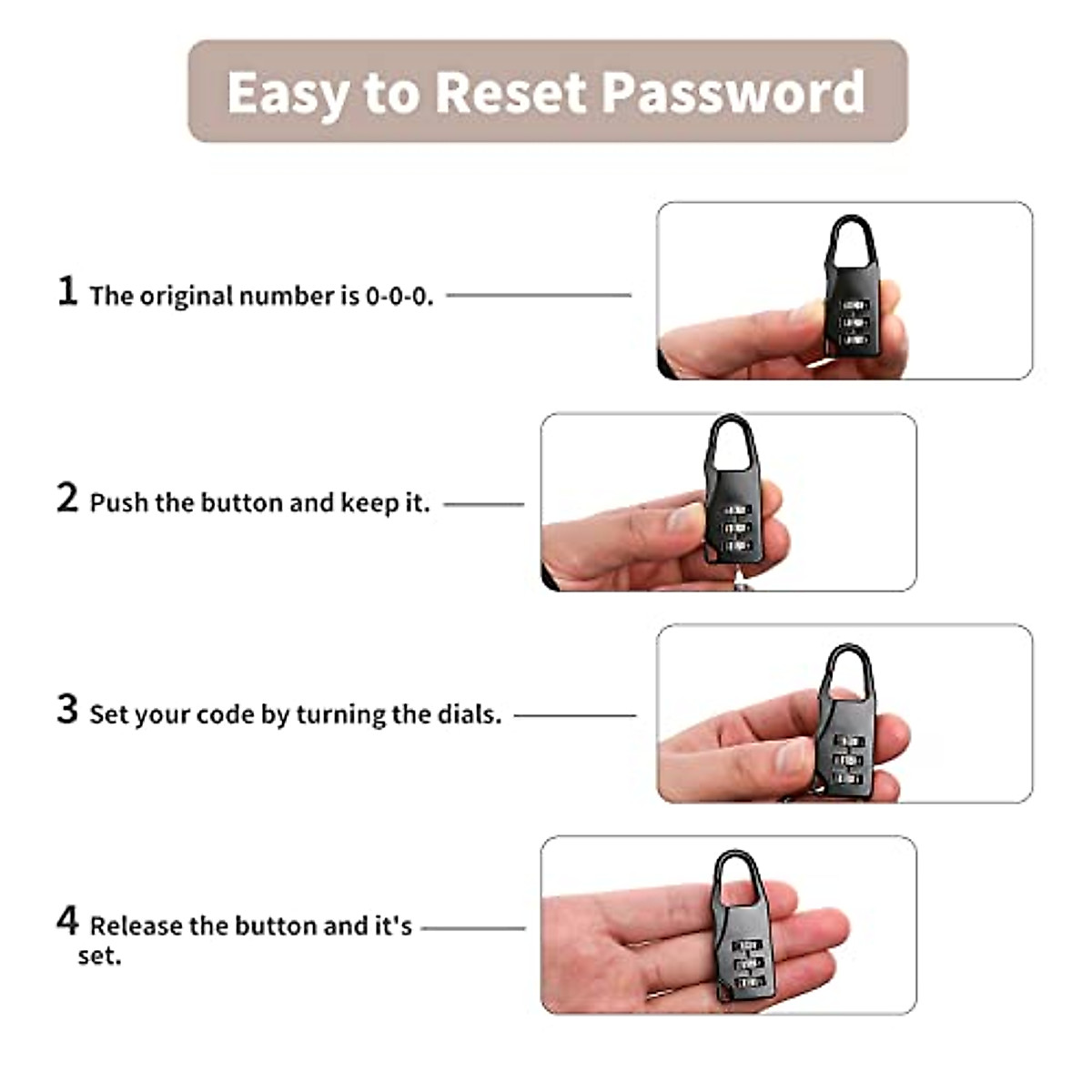 Easy to Reset Password

1 The original number is 0-0-0.

2 Push the button and keep it.

3 Set your code by turning the dials.

4 Release the button and it's set.