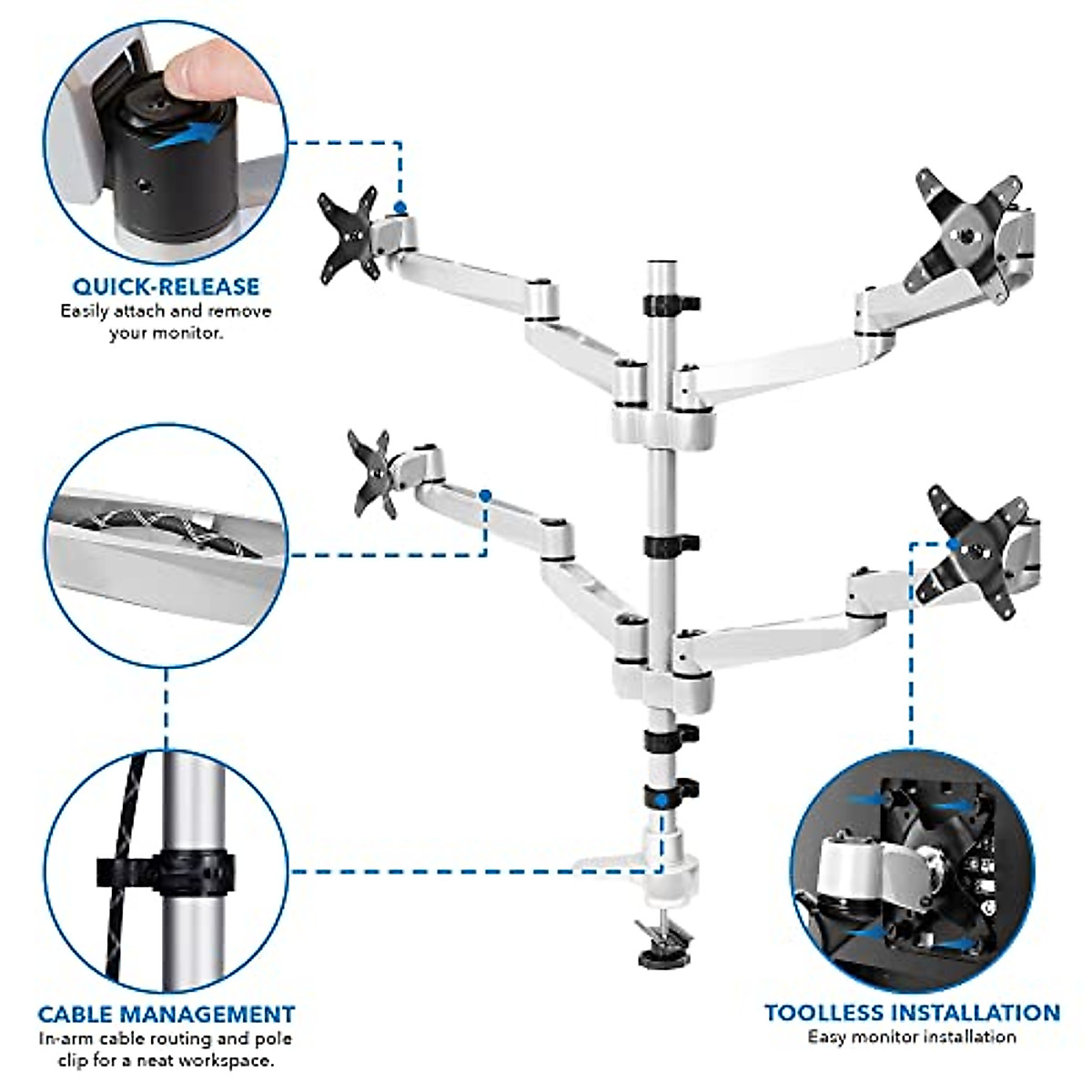 QUICK-RELEASE
Easily attach and remove your monitor.

CABLE MANAGEMENT
In-arm cable routing and pole clip for a neat workspace.

TOOLLESS INSTALLATION
Easy monitor installation